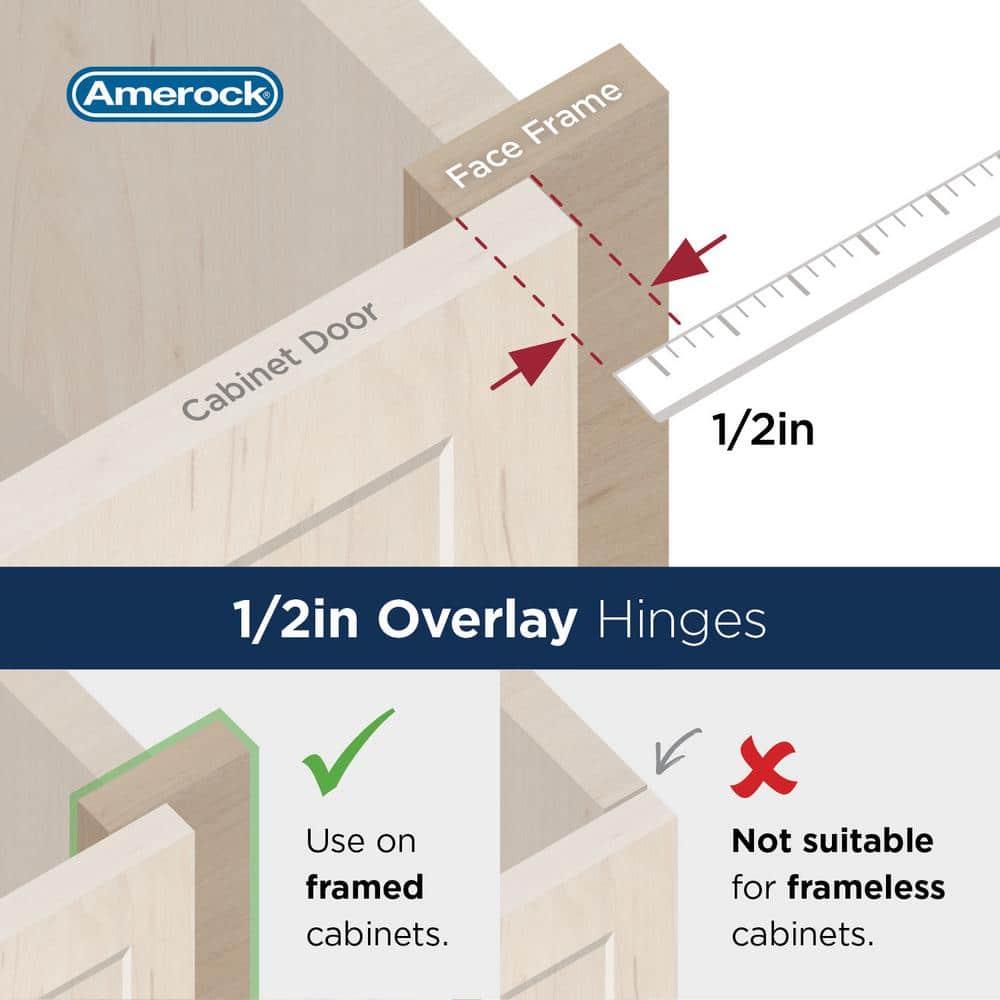 Amerock

Face Frame

Cabinet Door

1/2in

1/2in Overlay Hinges

Use on framed cabinets.

Not suitable for frameless cabinets.