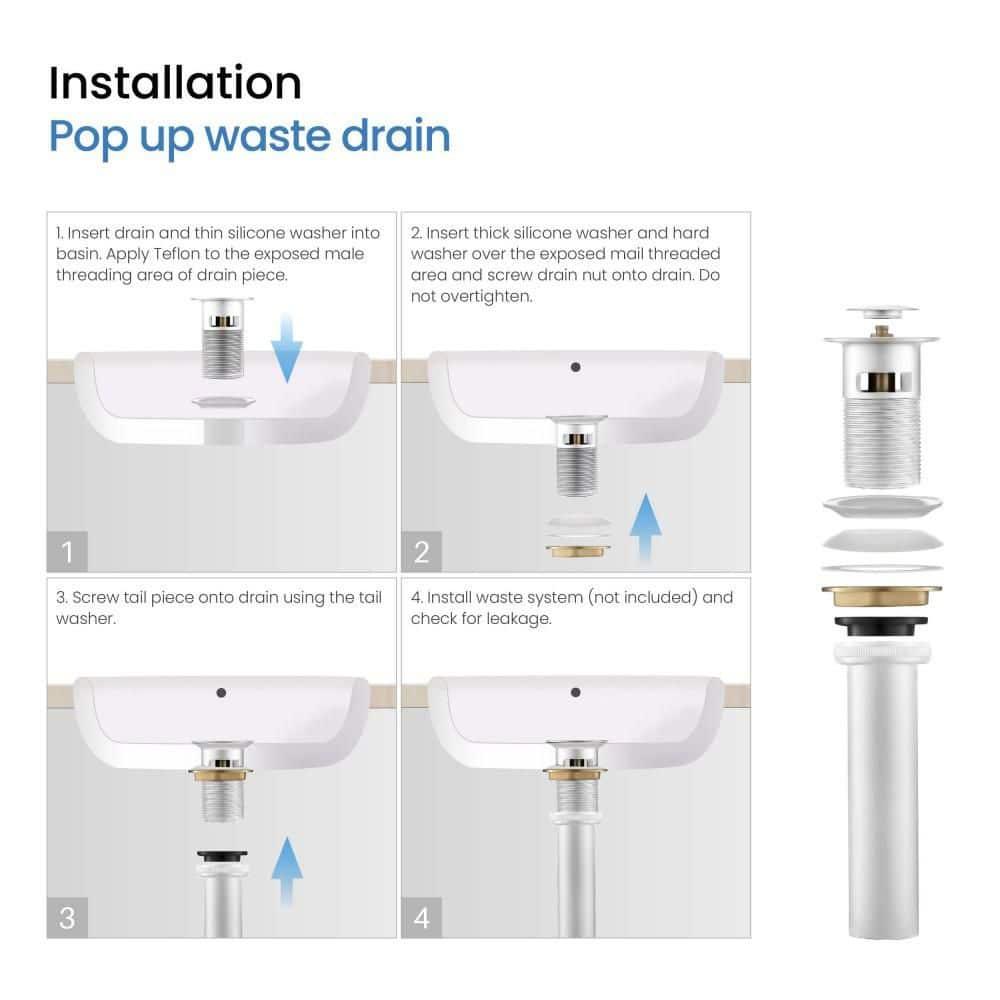 Installation
Pop up waste drain

1. Insert drain and thin silicone washer into basin. Apply Teflon to the exposed male threading area of drain piece.

1

2. Insert thick silicone washer and hard washer over the exposed mail threaded area and screw drain nut onto drain. Do not overtighten.

2

3. Screw tail piece onto drain using the tail washer.

3

4. Install waste system (not included) and check for leakage.

4