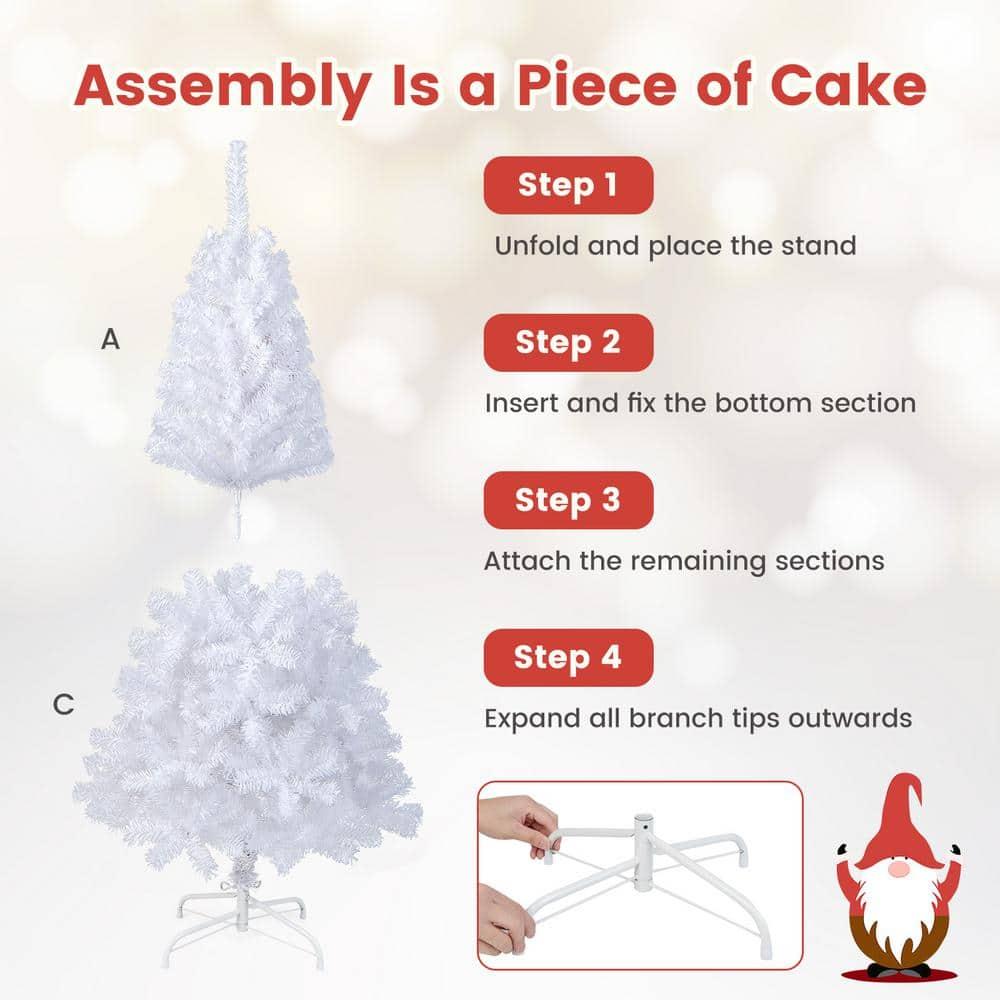 Assembly Is a Piece of Cake

A

C

Step 1

Unfold and place the stand

Step 2

Insert and fix the bottom section

Step 3

Attach the remaining sections

Step 4

Expand all branch tips outwards