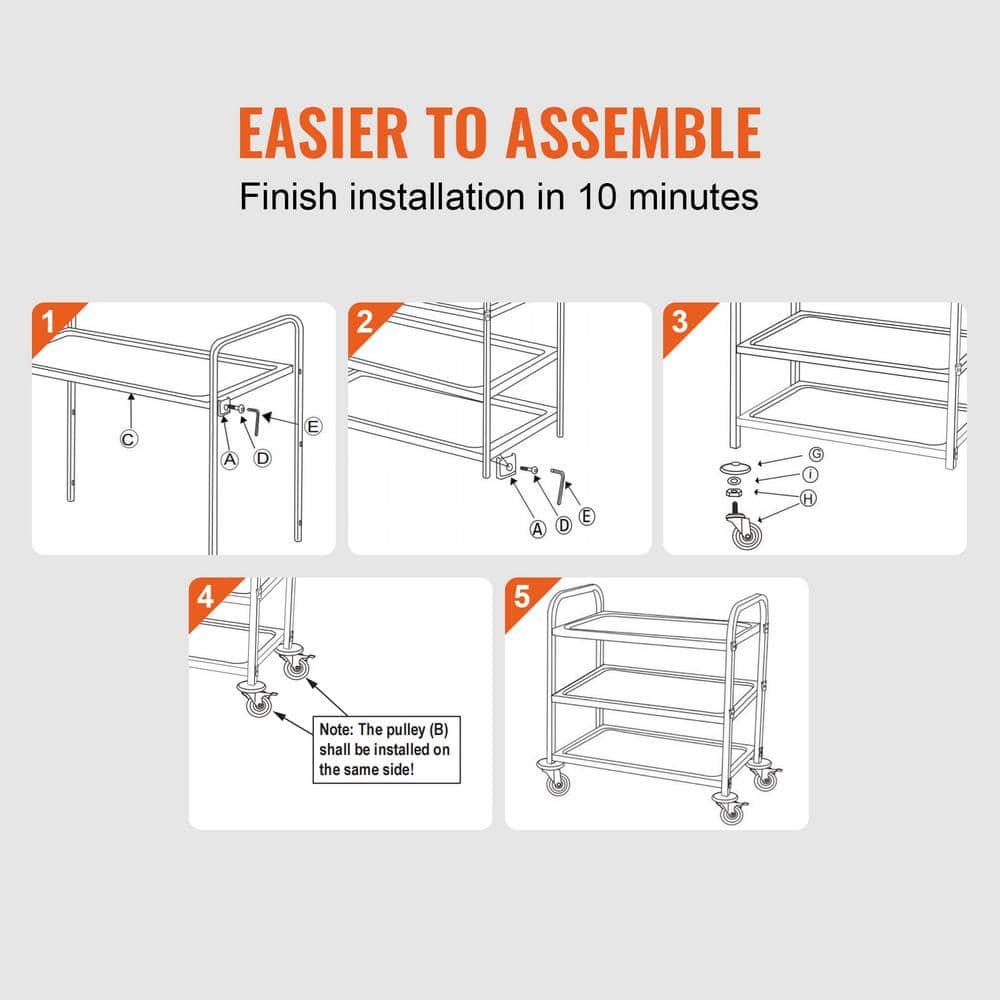 EASIER TO ASSEMBLE

Finish installation in 10 minutes

1

C

A D E

2

A D E

3

G

I

H

4

Note: The pulley (B) shall be installed on the same side!

5