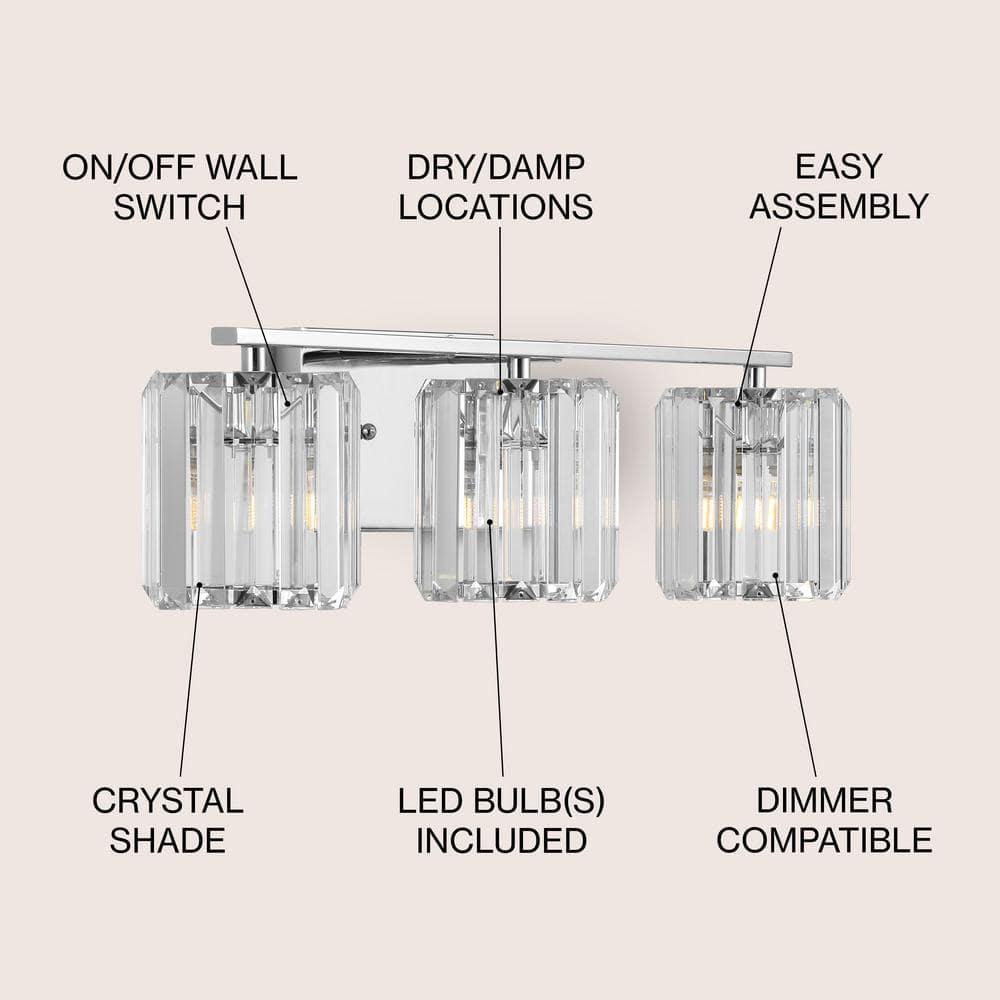 ON/OFF WALL SWITCH

DRY/DAMP LOCATIONS

EASY ASSEMBLY

CRYSTAL SHADE

LED BULB(S) INCLUDED

DIMMER COMPATIBLE