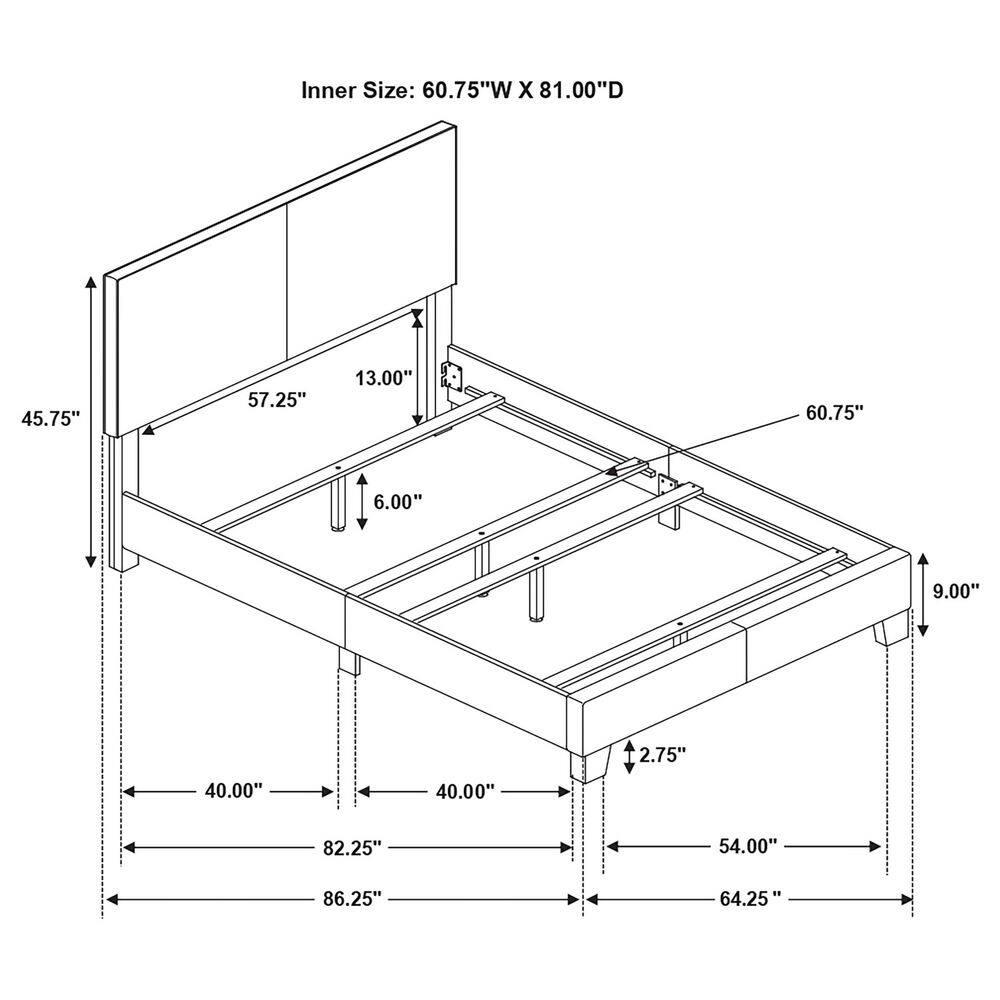 Inner Size: 60.75"W X 81.00"D

45.75"

57.25"

13.00"

60.75"

6.00"

9.00"

2.75"

40.00"

40.00"

82.25"

54.00"

86.25"

64.25 "