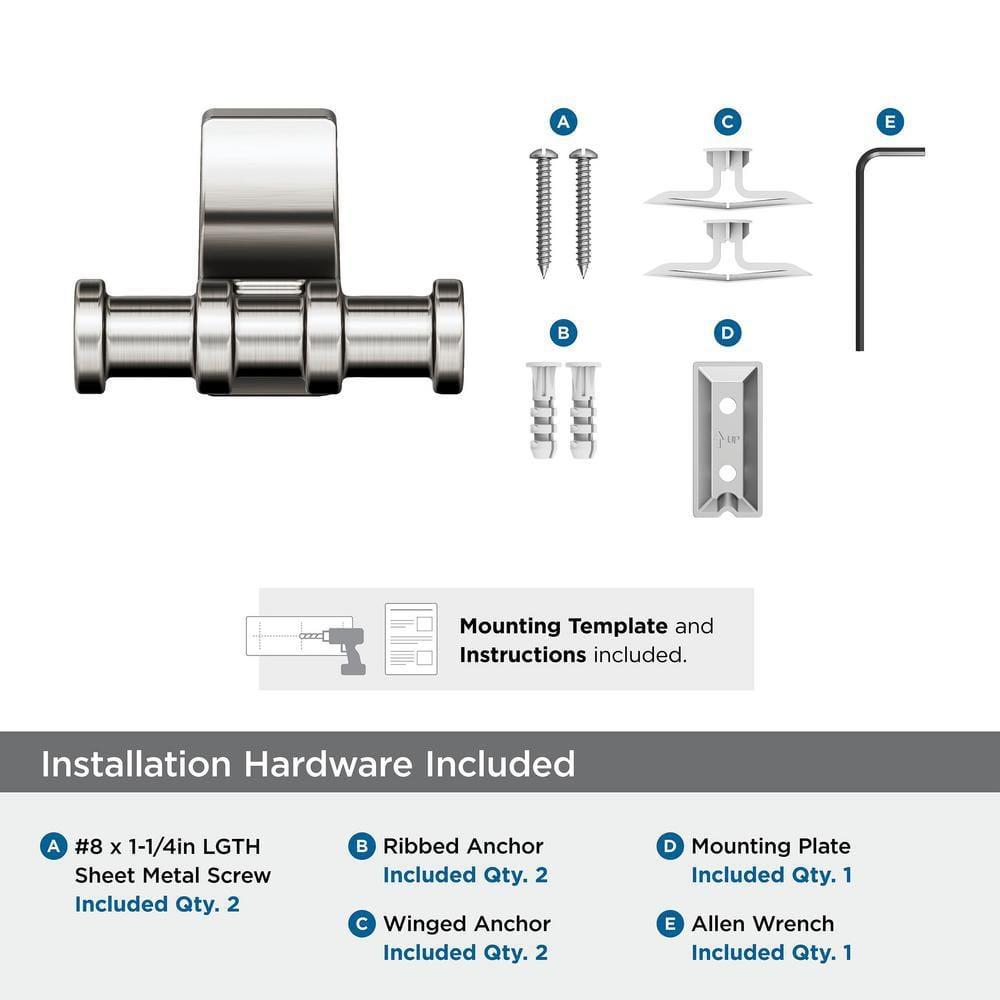 A

C

E

B

D

UP

**Mounting Template** and **Instructions** included.

Installation Hardware Included

A #8 x 1-1/4in LGTH Sheet Metal Screw
Included Qty. 2

B Ribbed Anchor
Included Qty. 2

C Winged Anchor
Included Qty. 2

D Mounting Plate
Included Qty. 1

E Allen Wrench
Included Qty. 1