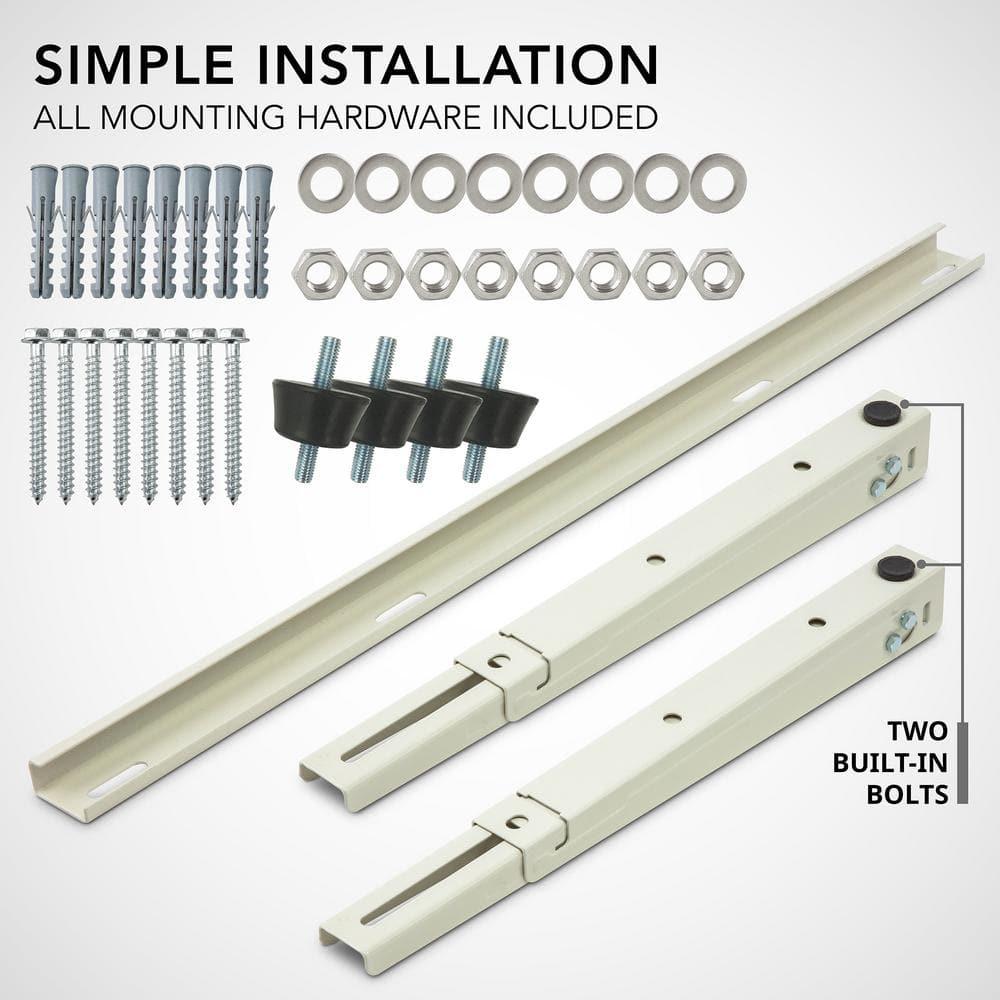 SIMPLE INSTALLATION
ALL MOUNTING HARDWARE INCLUDED

TWO
BUILT-IN
BOLTS