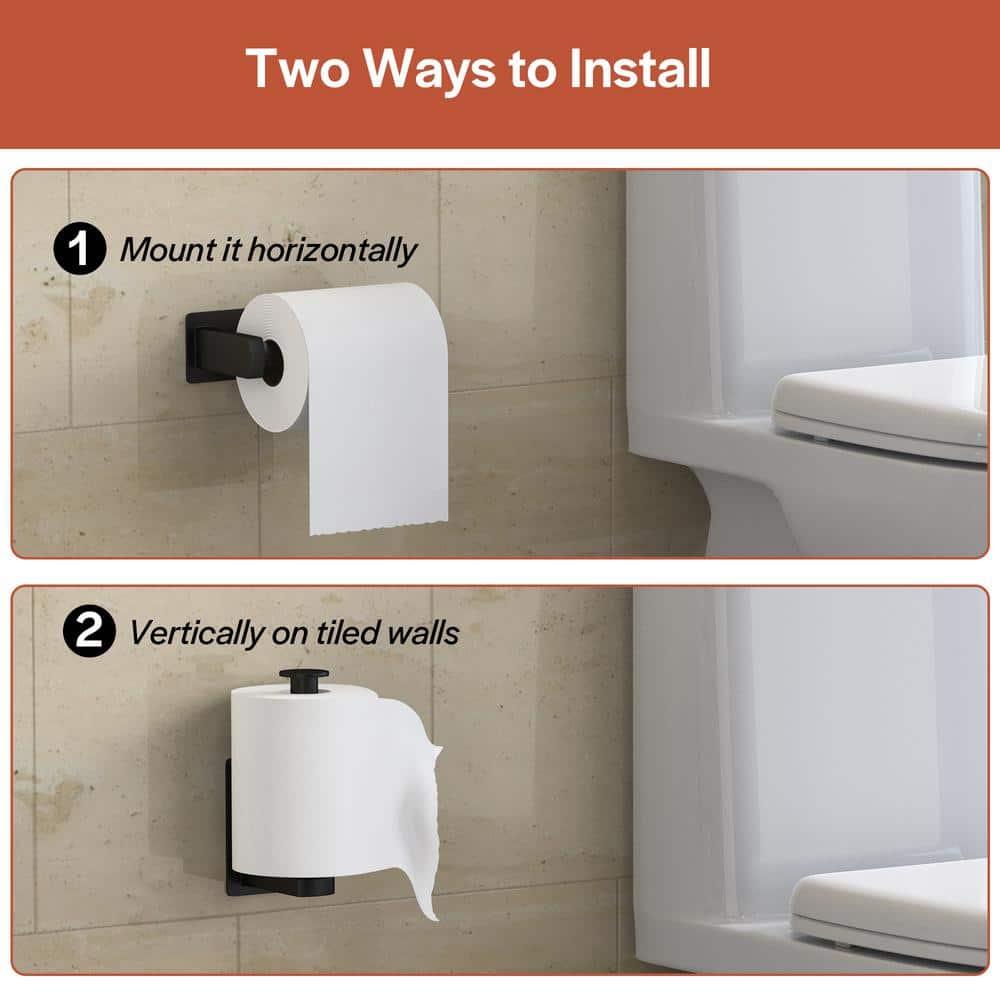 Two Ways to Install

1 Mount it horizontally

2 Vertically on tiled walls