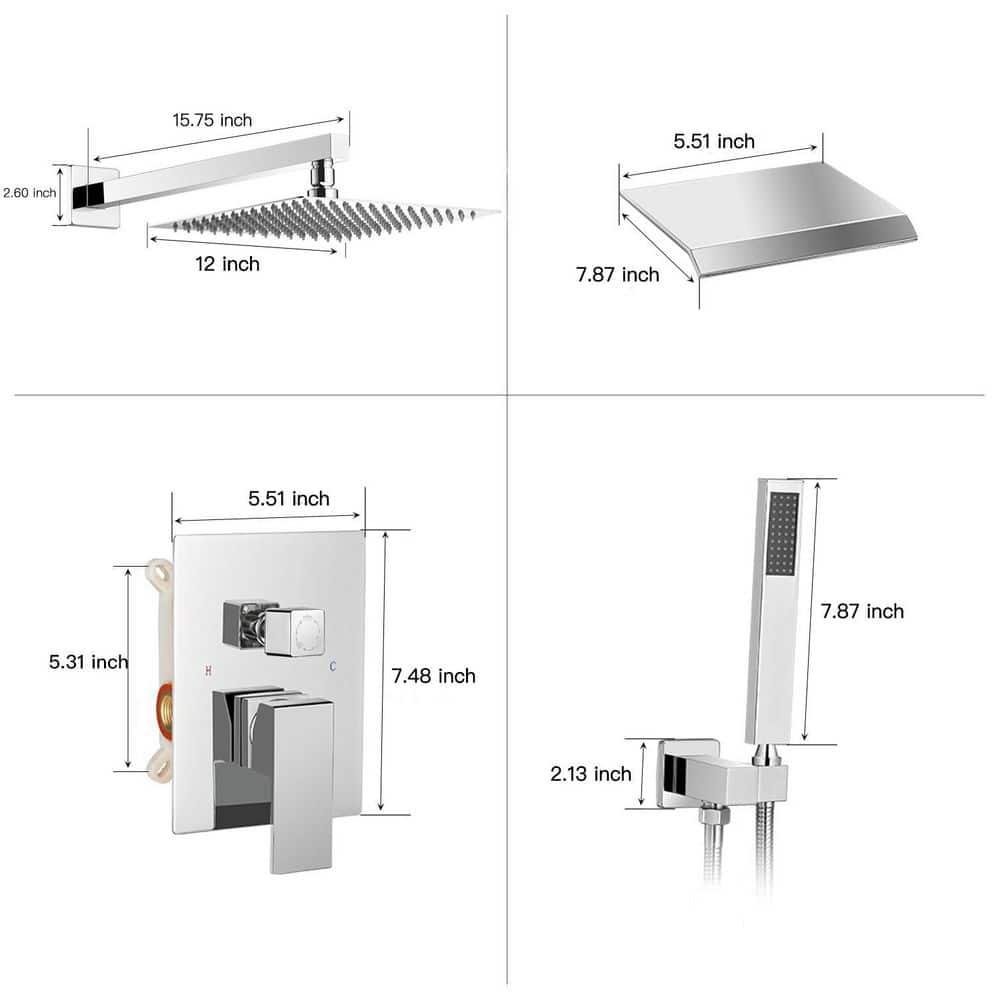 15.75 inch
2.60 inch
12 inch

5.51 inch
7.87 inch

5.51 inch
5.31 inch
H
C
7.48 inch

7.87 inch
2.13 inch