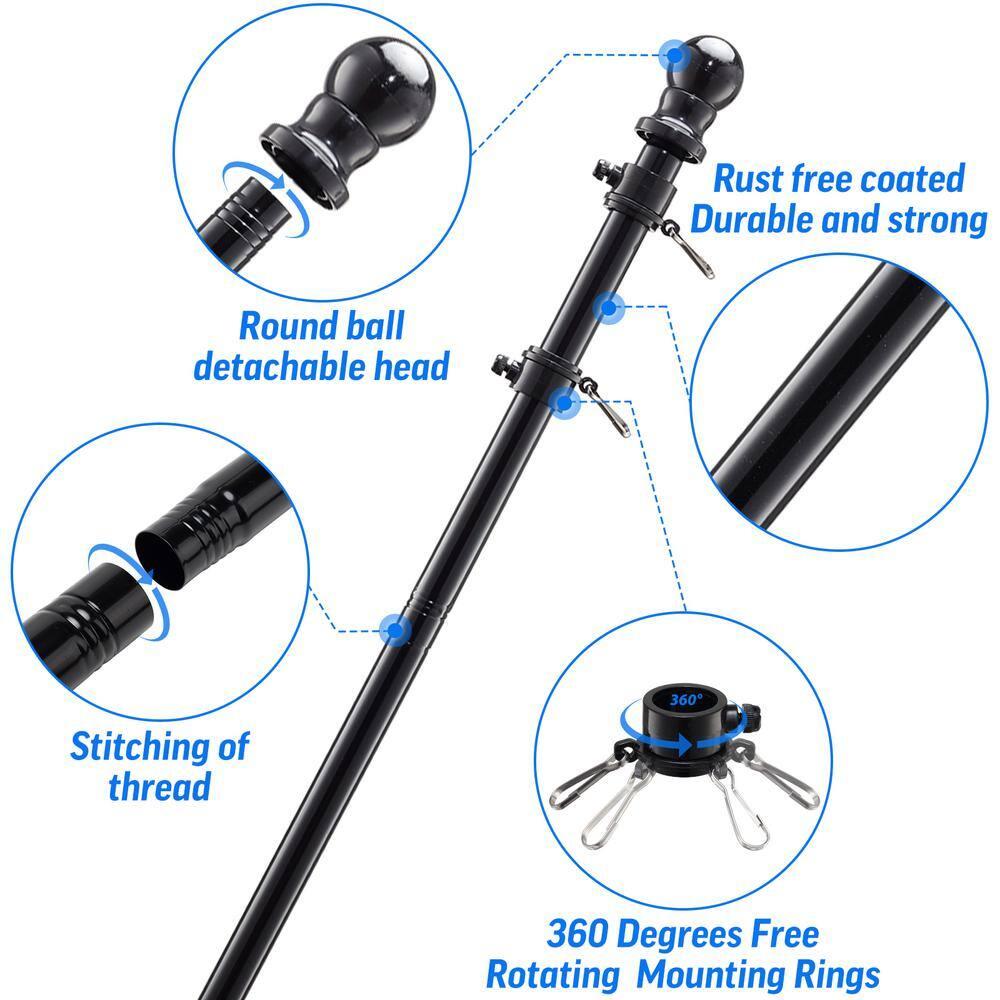 Round ball detachable head

Rust free coated Durable and strong

Stitching of thread

360°

360 Degrees Free Rotating Mounting Rings