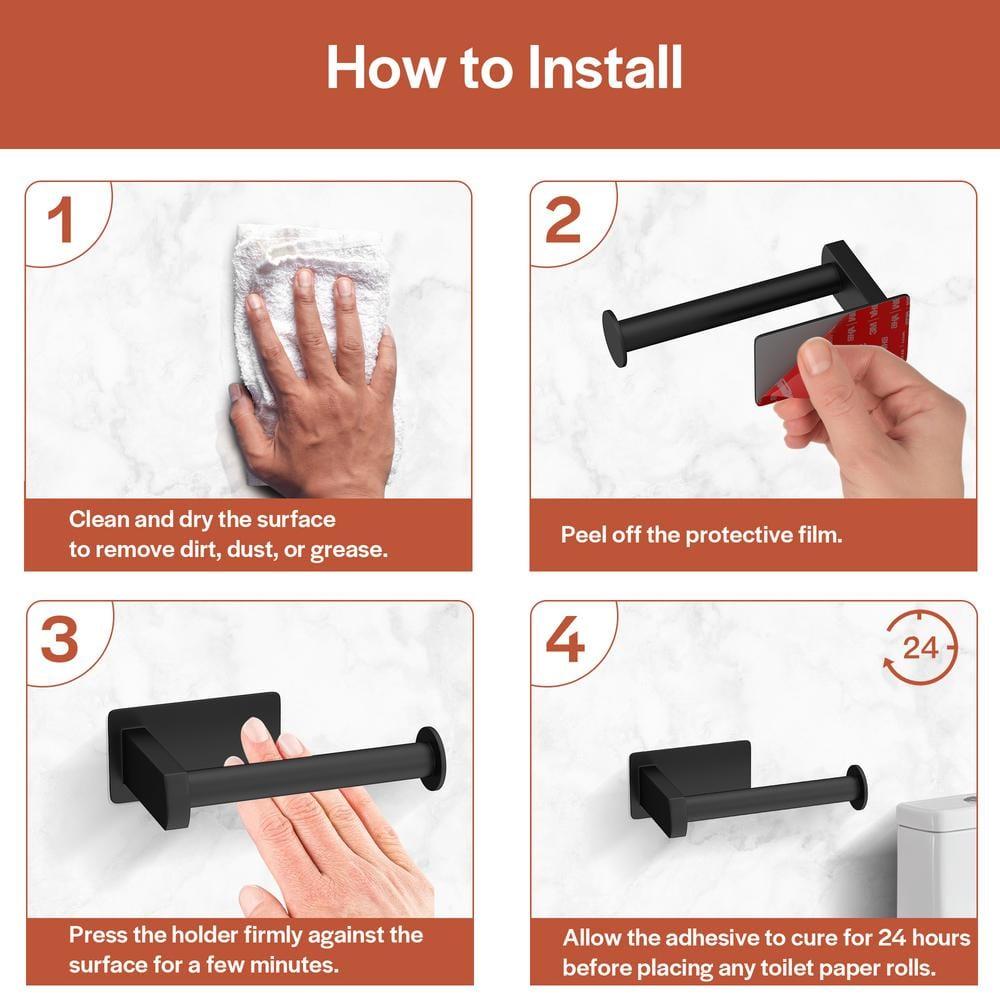 How to Install

1

Clean and dry the surface to remove dirt, dust, or grease.

2

Peel off the protective film.

3

Press the holder firmly against the surface for a few minutes.

4

24

Allow the adhesive to cure for 24 hours before placing any toilet paper rolls.