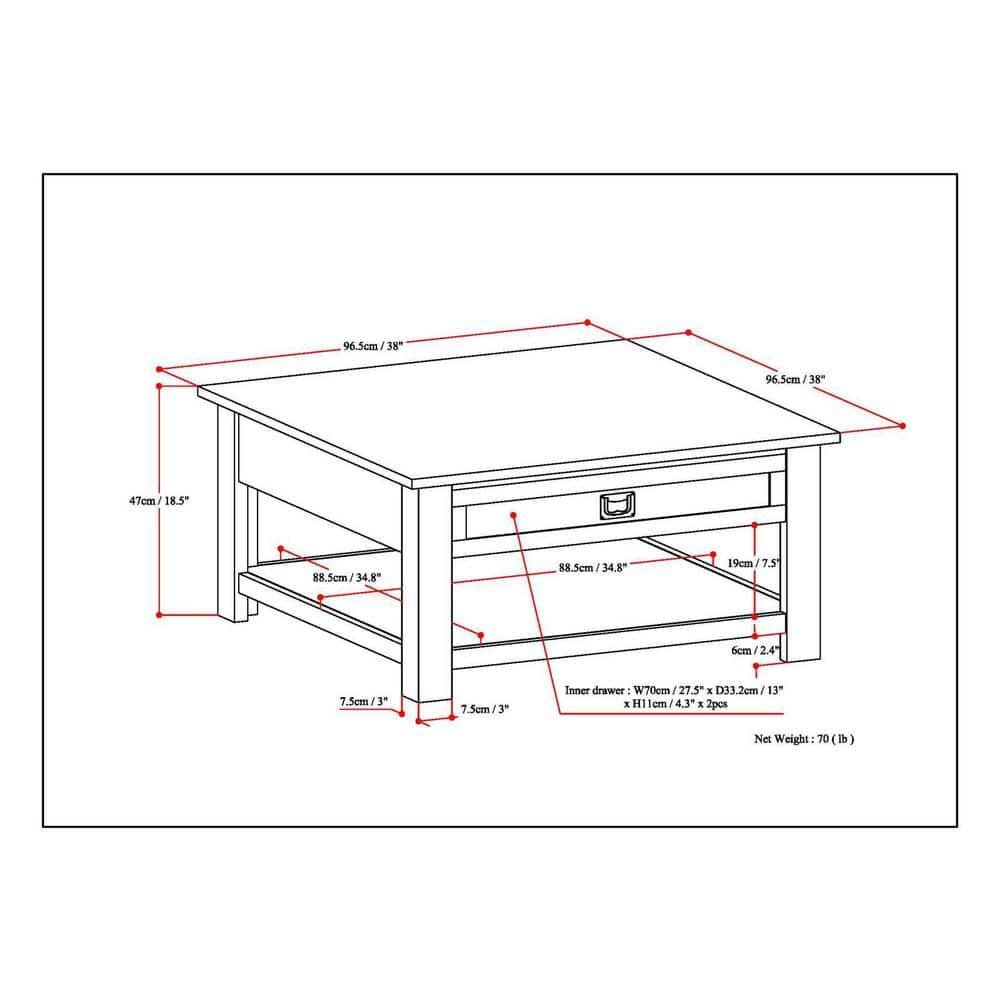 96.5cm / 38"

96.5cm / 38"

47cm / 18.5"

88.5cm / 34.8"

88.5cm / 34.8"

19cm / 7.5"

6cm / 2.4"

7.5cm / 3"

7.5cm / 3"

Inner drawer : W70cm / 27.5" x D33.2cm / 13" x H11cm / 4.3" x 2pcs

Net Weight : 70 ( lb )