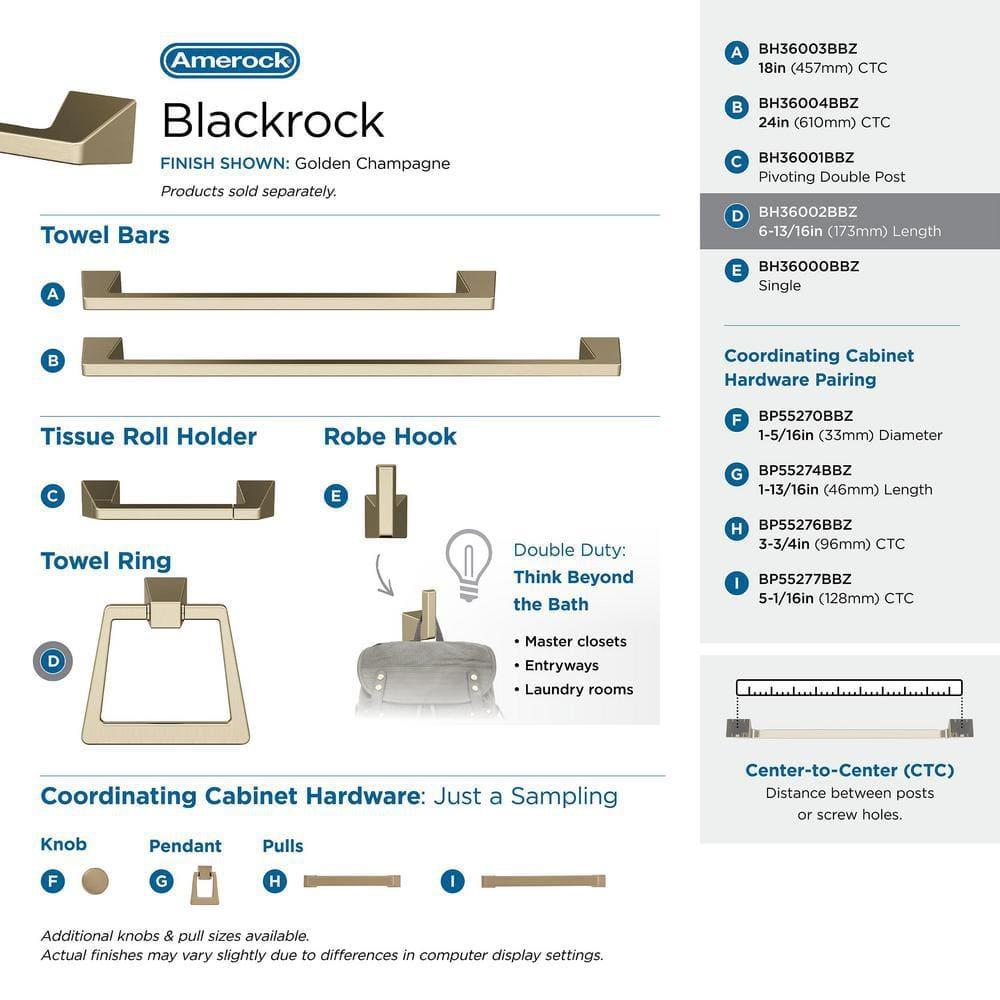 Amerock

Blackrock

FINISH SHOWN: Golden Champagne

Products sold separately.

Towel Bars

A

B

Tissue Roll Holder

C

Robe Hook

E

Towel Ring

D

Double Duty:

Think Beyond the Bath

• Master closets
• Entryways
• Laundry rooms

Coordinating Cabinet Hardware: Just a Sampling

Knob

F

Pendant

G

Pulls

H

I

Additional knobs & pull sizes available.
Actual finishes may vary slightly due to differences in computer display settings.

A BH36003BBZ
18in (457mm) CTC

B BH36004BBZ
24in (610mm) CTC

C BH36001BBZ
Pivoting Double Post

D BH36002BBZ
6-13/16in (173mm) Length

E BH36000BBZ
Single

Coordinating Cabinet Hardware Pairing

F BP55270BBZ
1-5/16in (33mm) Diameter

G BP55274BBZ
1-13/16in (46mm) Length

H BP55276BBZ
3-3/4in (96mm) CTC

I BP55277BBZ
5-1/16in (128mm) CTC

Center-to-Center (CTC)
Distance between posts or screw holes.