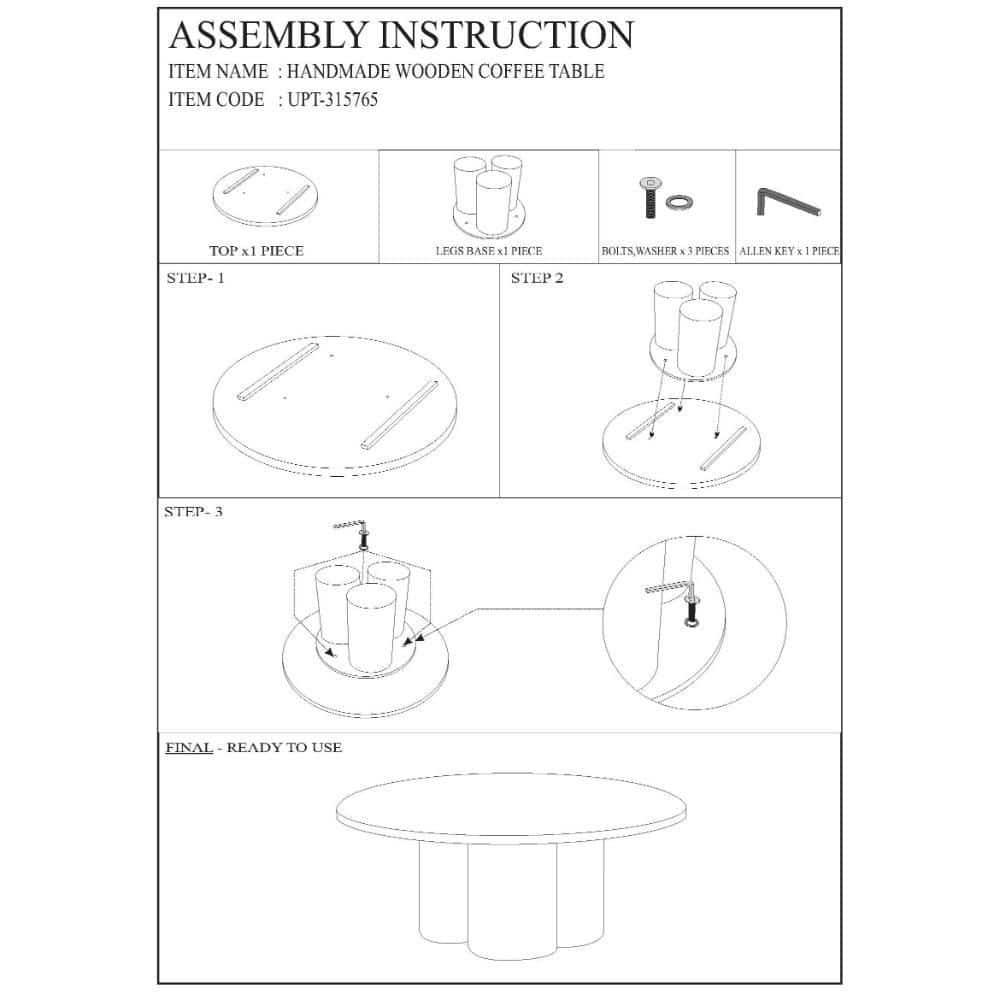 ASSEMBLY INSTRUCTION
ITEM NAME : HANDMADE WOODEN COFFEE TABLE
ITEM CODE : UPT-315765

TOP x1 PIECE

LEGS BASE x1 PIECE

BOLTS,WASHER x 3 PIECES

ALLEN KEY x 1 PIECE

STEP- 1

STEP 2

STEP- 3

FINAL - READY TO USE