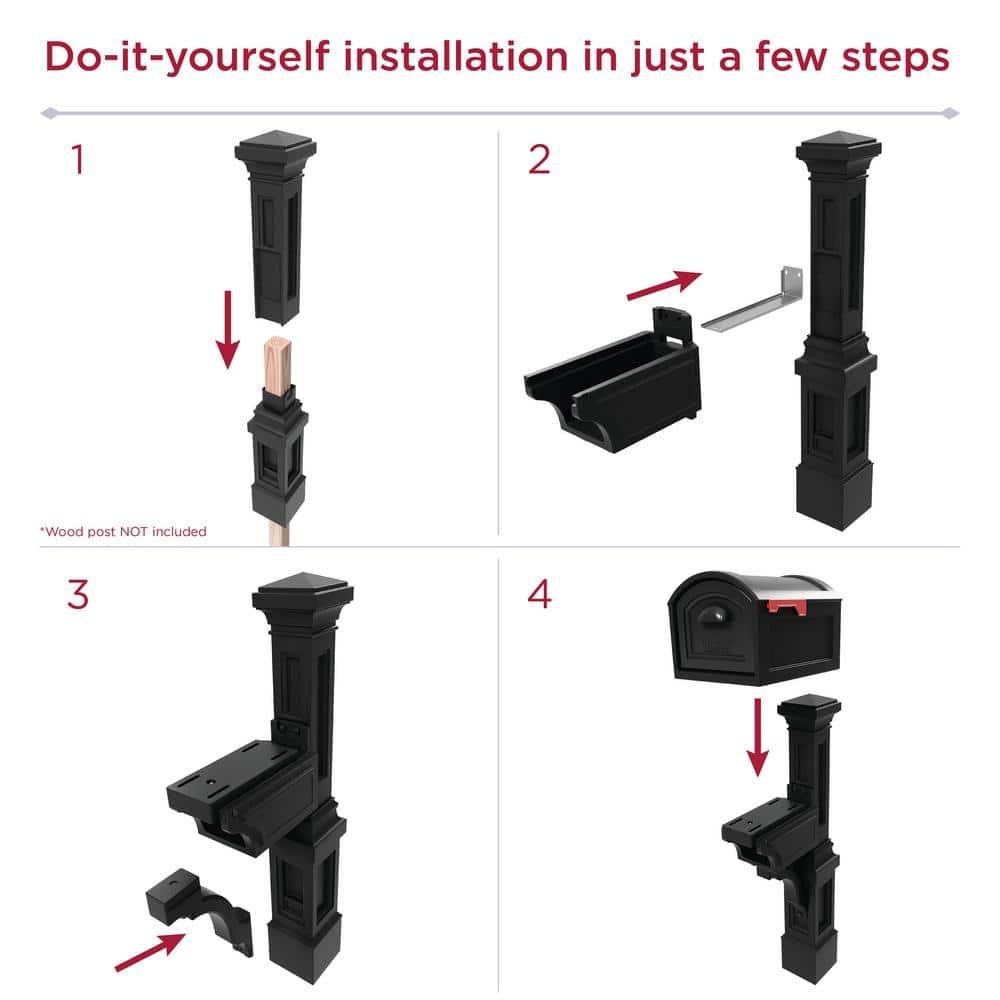 Do-it-yourself installation in just a few steps

1

*Wood post NOT included

2

3

4