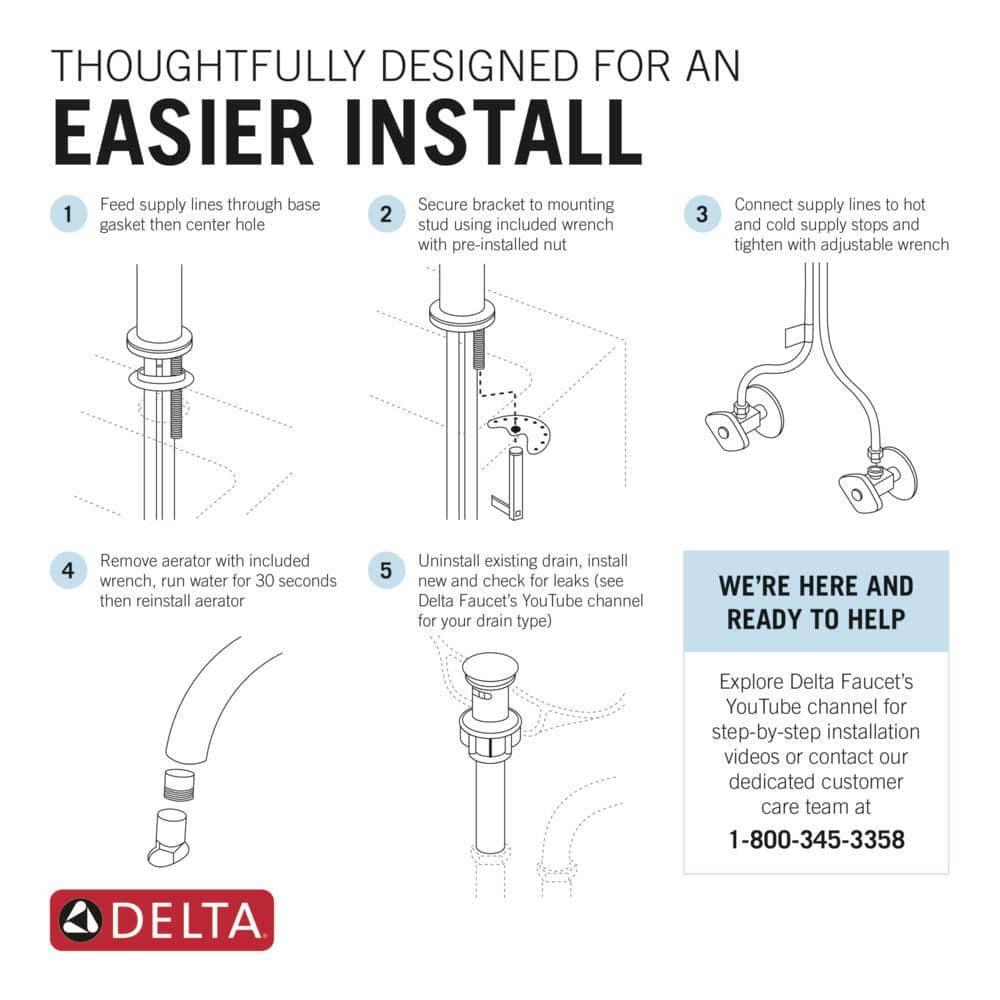 THOUGHTFULLY DESIGNED FOR AN
EASIER INSTALL

1 Feed supply lines through base gasket then center hole

2 Secure bracket to mounting stud using included wrench with pre-installed nut

3 Connect supply lines to hot and cold supply stops and tighten with adjustable wrench

4 Remove aerator with included wrench, run water for 30 seconds then reinstall aerator

5 Uninstall existing drain, install new and check for leaks (see Delta Faucet's YouTube channel for your drain type)

WE'RE HERE AND READY TO HELP

Explore Delta Faucet's YouTube channel for step-by-step installation videos or contact our dedicated customer care team at
1-800-345-3358

DELTA