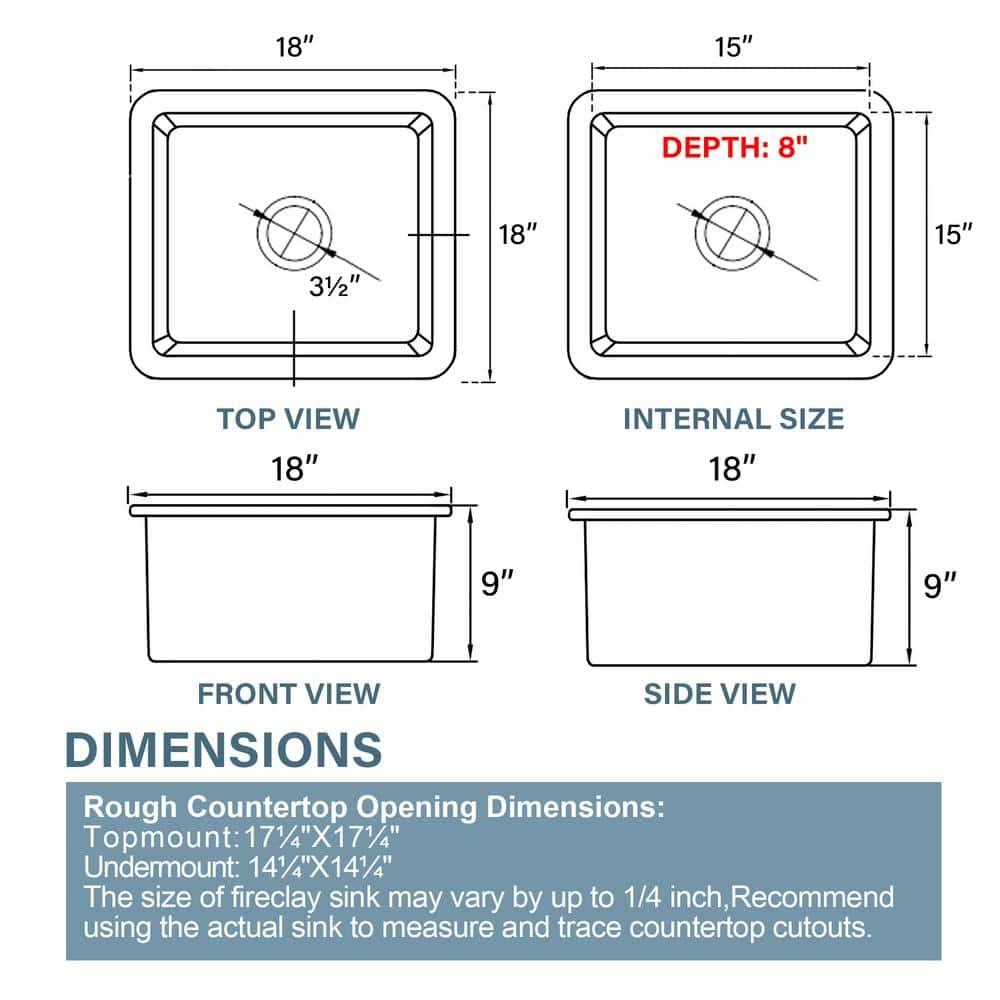 18″

18″

3½″

TOP VIEW

15″

DEPTH: 8"

15″

INTERNAL SIZE

18″

9″

FRONT VIEW

18″

9″

SIDE VIEW

DIMENSIONS

Rough Countertop Opening Dimensions:
Topmount:17¼"X17¼"
Undermount: 14¼"X14¼"
The size of fireclay sink may vary by up to 1/4 inch,Recommend using the actual sink to measure and trace countertop cutouts.