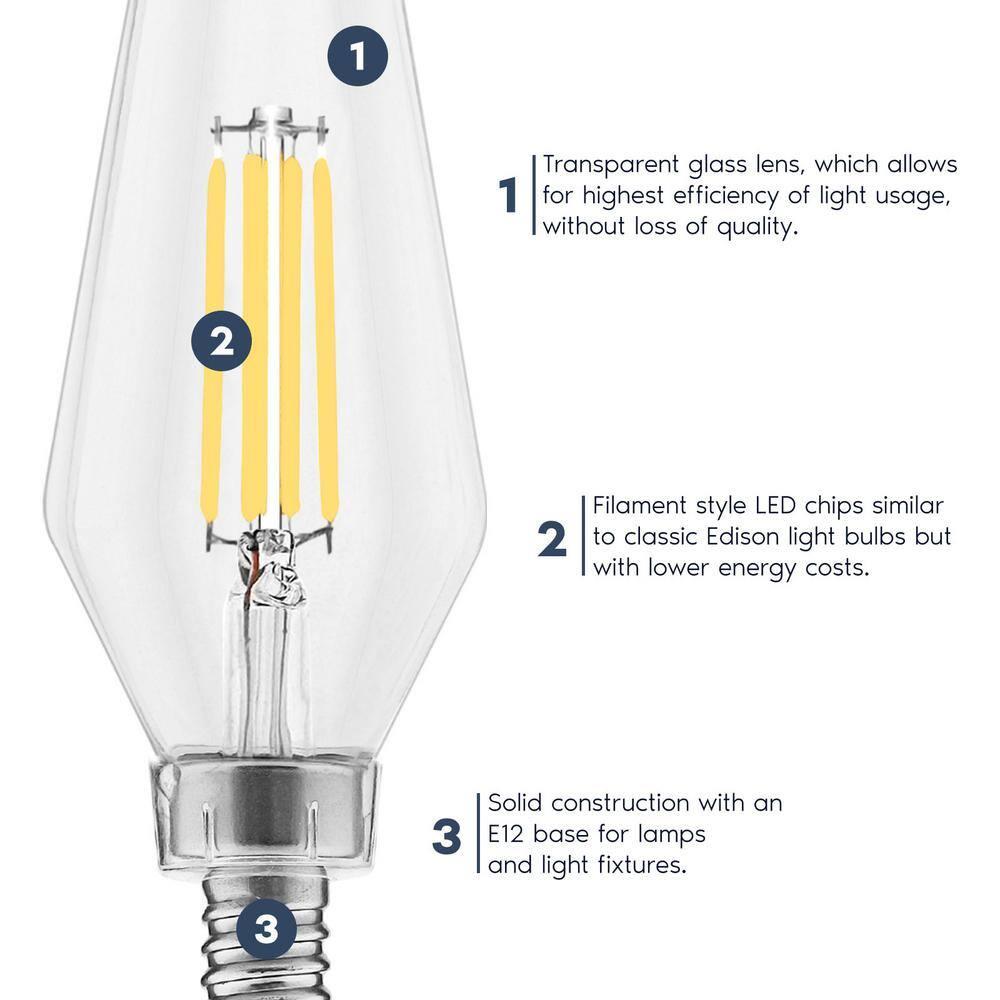 1

2

3

1 Transparent glass lens, which allows for highest efficiency of light usage, without loss of quality.

2 Filament style LED chips similar to classic Edison light bulbs but with lower energy costs.

3 Solid construction with an E12 base for lamps and light fixtures.