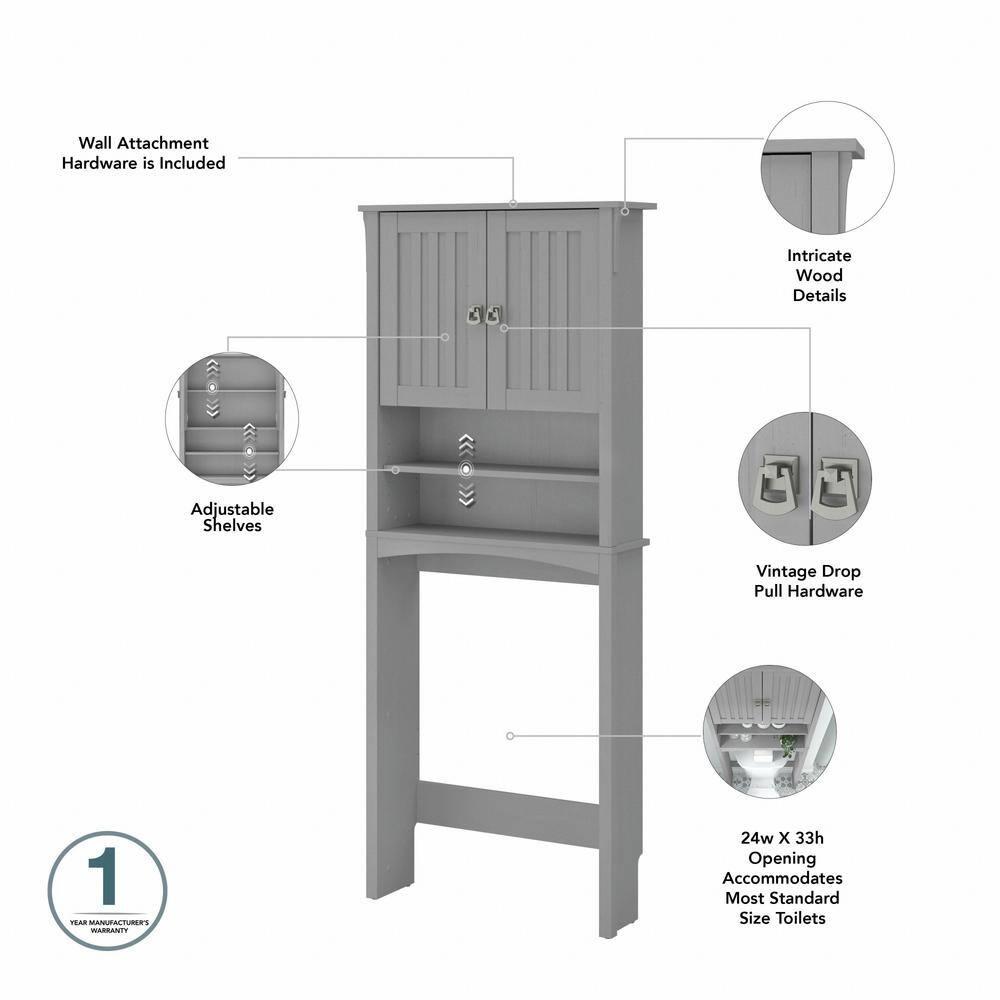 Wall Attachment Hardware is Included

Intricate Wood Details

Adjustable Shelves

Vintage Drop Pull Hardware

24w X 33h Opening Accommodates Most Standard Size Toilets

1
YEAR MANUFACTURER'S WARRANTY