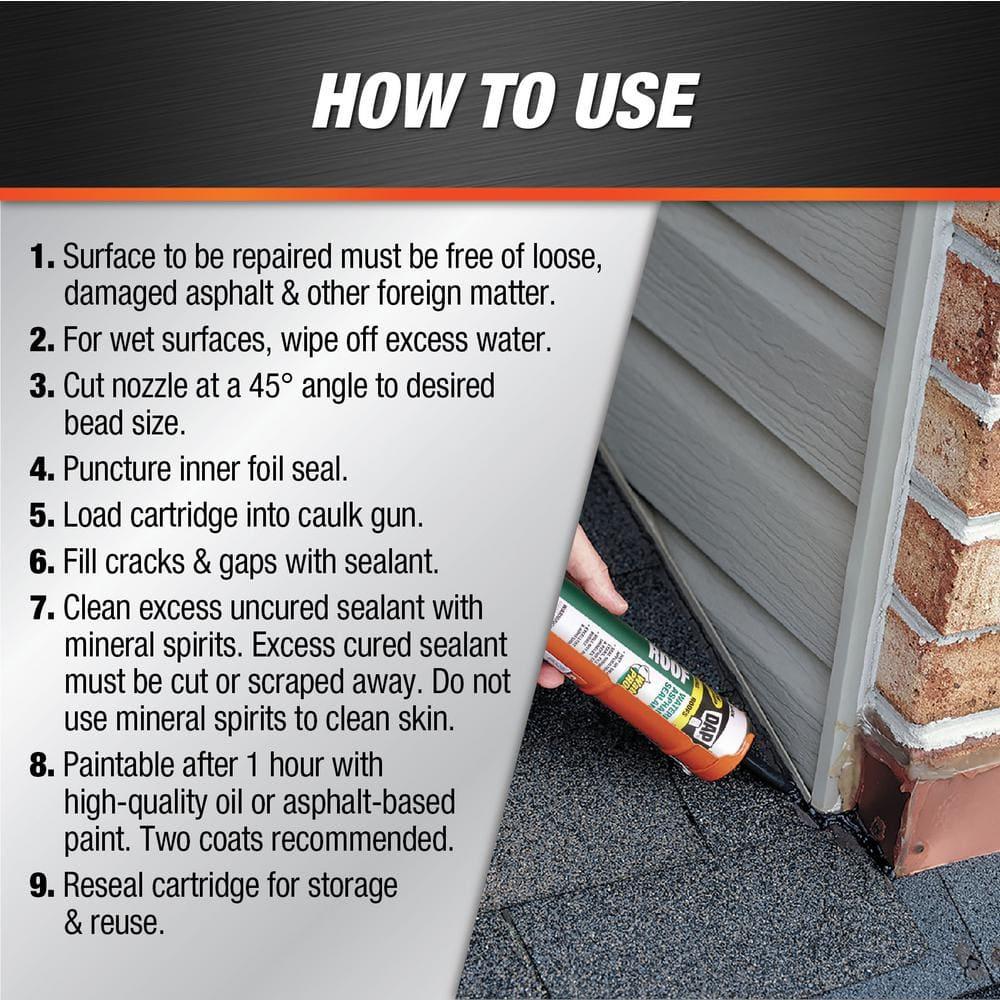 HOW TO USE

1. Surface to be repaired must be free of loose, damaged asphalt & other foreign matter.

2. For wet surfaces, wipe off excess water.

3. Cut nozzle at a 45° angle to desired bead size.

4. Puncture inner foil seal.

5. Load cartridge into caulk gun.

6. Fill cracks & gaps with sealant.

7. Clean excess uncured sealant with mineral spirits. Excess cured sealant must be cut or scraped away. Do not use mineral spirits to clean skin.

8. Paintable after 1 hour with high-quality oil or asphalt-based paint. Two coats recommended.

9. Reseal cartridge for storage & reuse.

ROOF

DAP