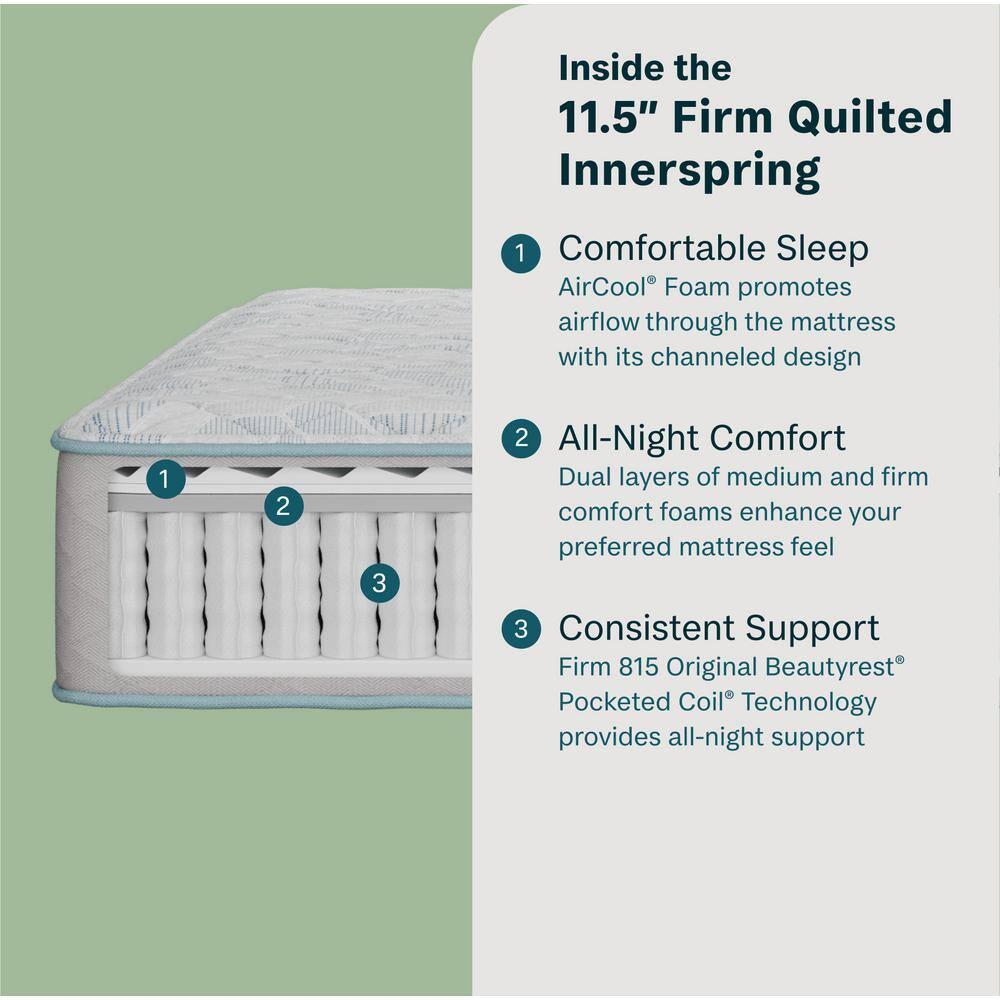 1

2

3

Inside the
11.5" Firm Quilted Innerspring

1 Comfortable Sleep
AirCool® Foam promotes airflow through the mattress with its channeled design

2 All-Night Comfort
Dual layers of medium and firm comfort foams enhance your preferred mattress feel

3 Consistent Support
Firm 815 Original Beautyrest® Pocketed Coil® Technology provides all-night support