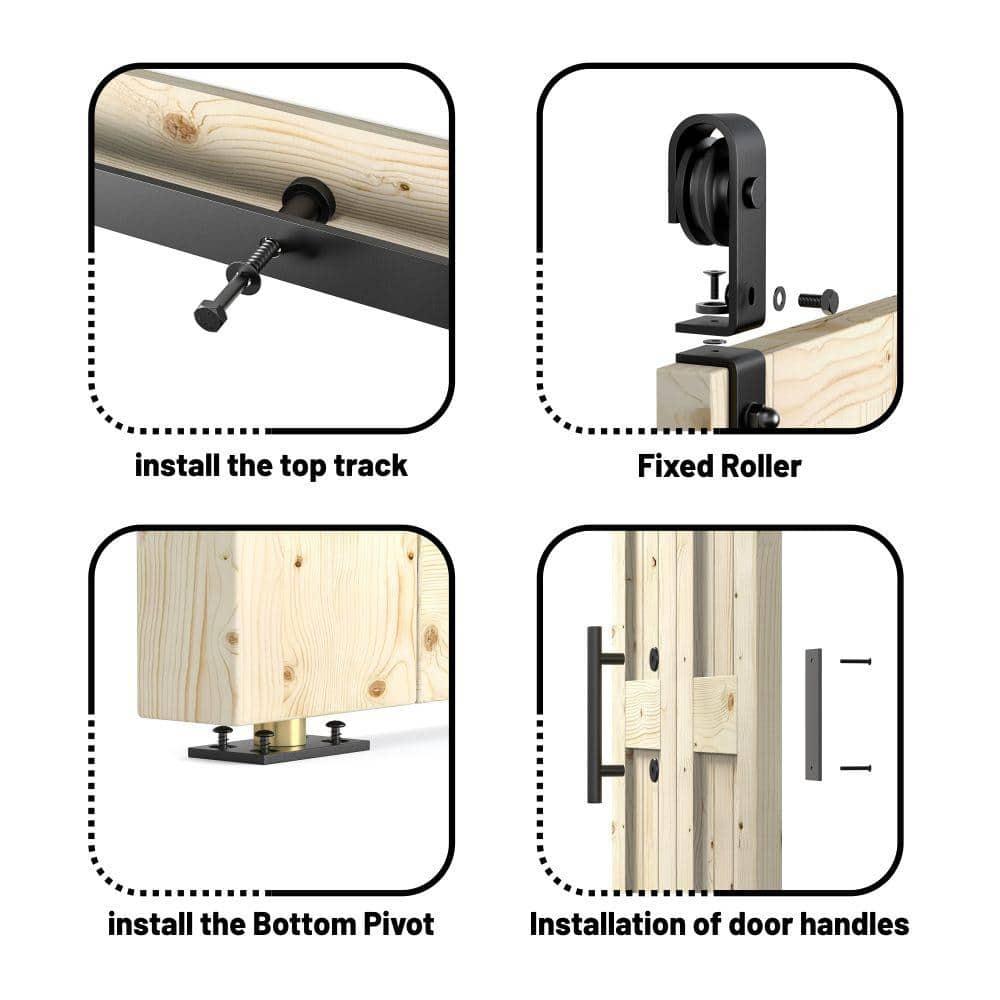 install the top track

Fixed Roller

install the Bottom Pivot

Installation of door handles