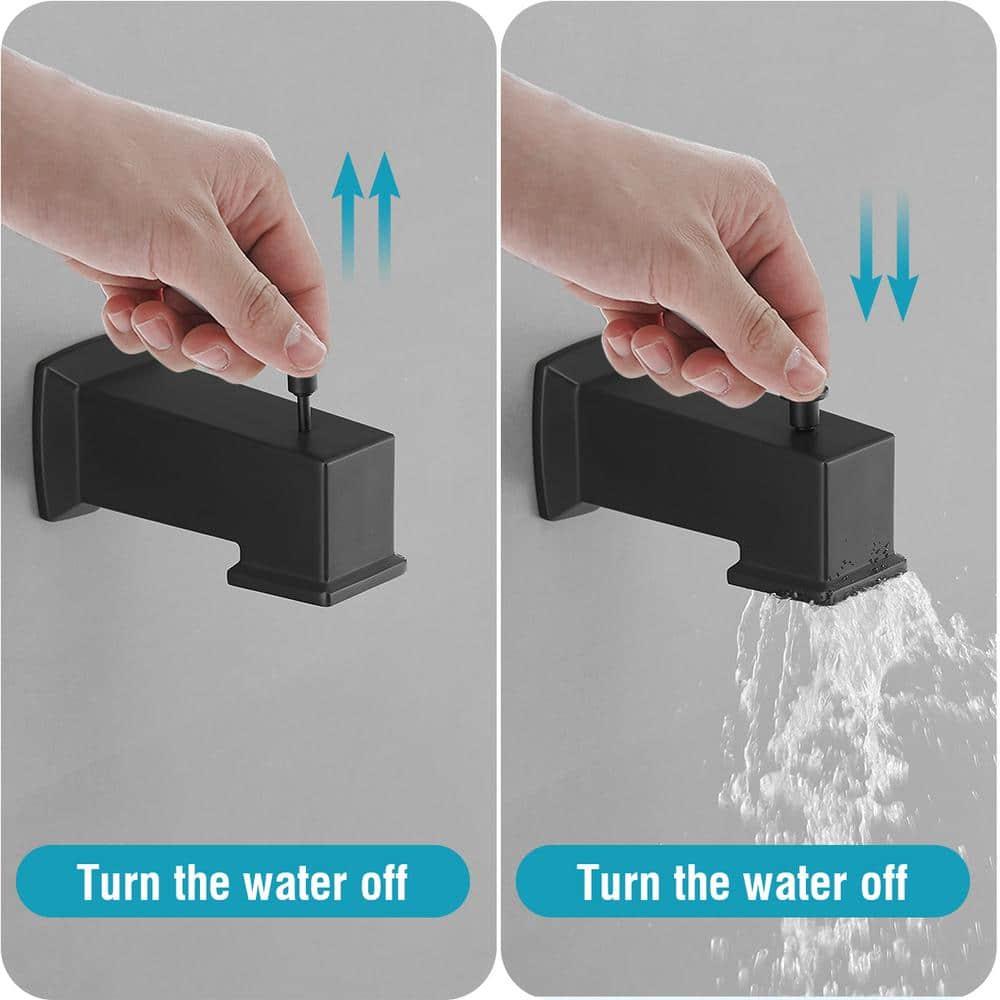 Turn the water off

Turn the water off