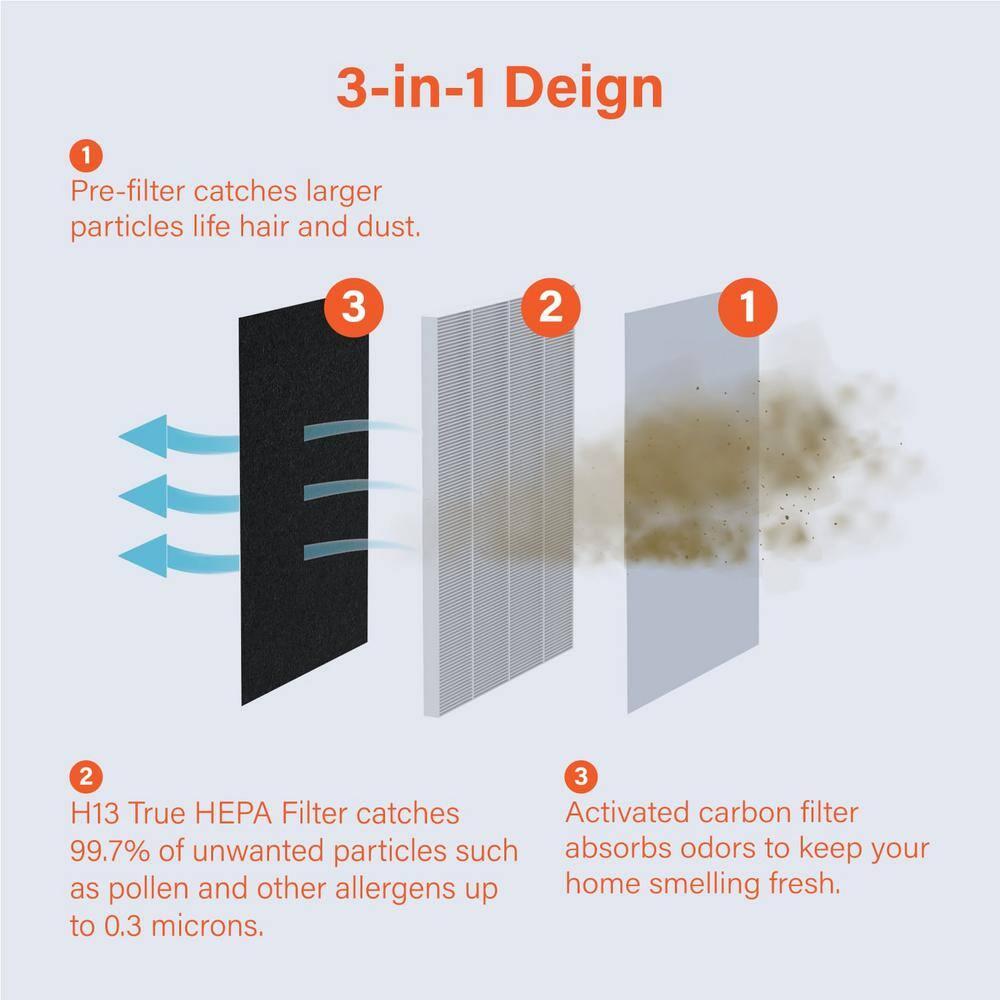 3-in-1 Deign

1
Pre-filter catches larger particles life hair and dust.

3

2

1

2
H13 True HEPA Filter catches 99.7% of unwanted particles such as pollen and other allergens up to 0.3 microns.

3
Activated carbon filter absorbs odors to keep your home smelling fresh.