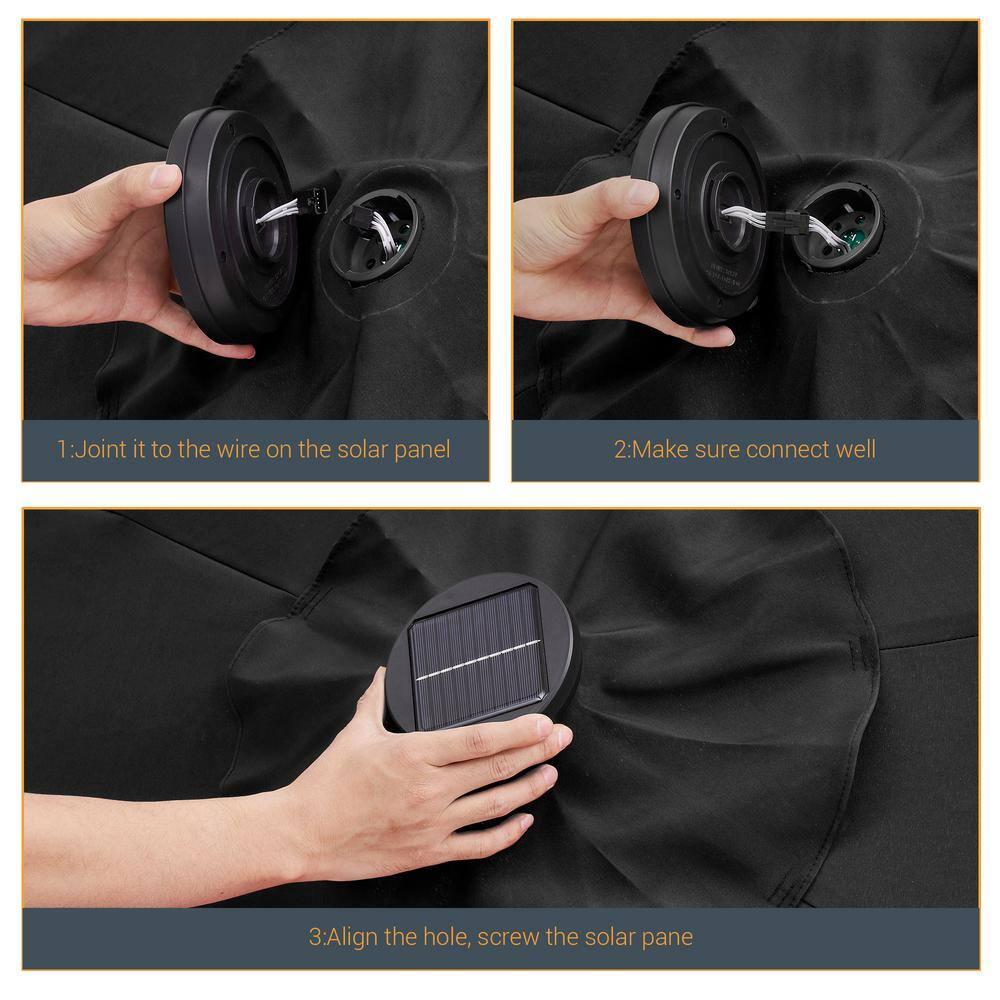 1:Joint it to the wire on the solar panel

2:Make sure connect well

3:Align the hole, screw the solar pane