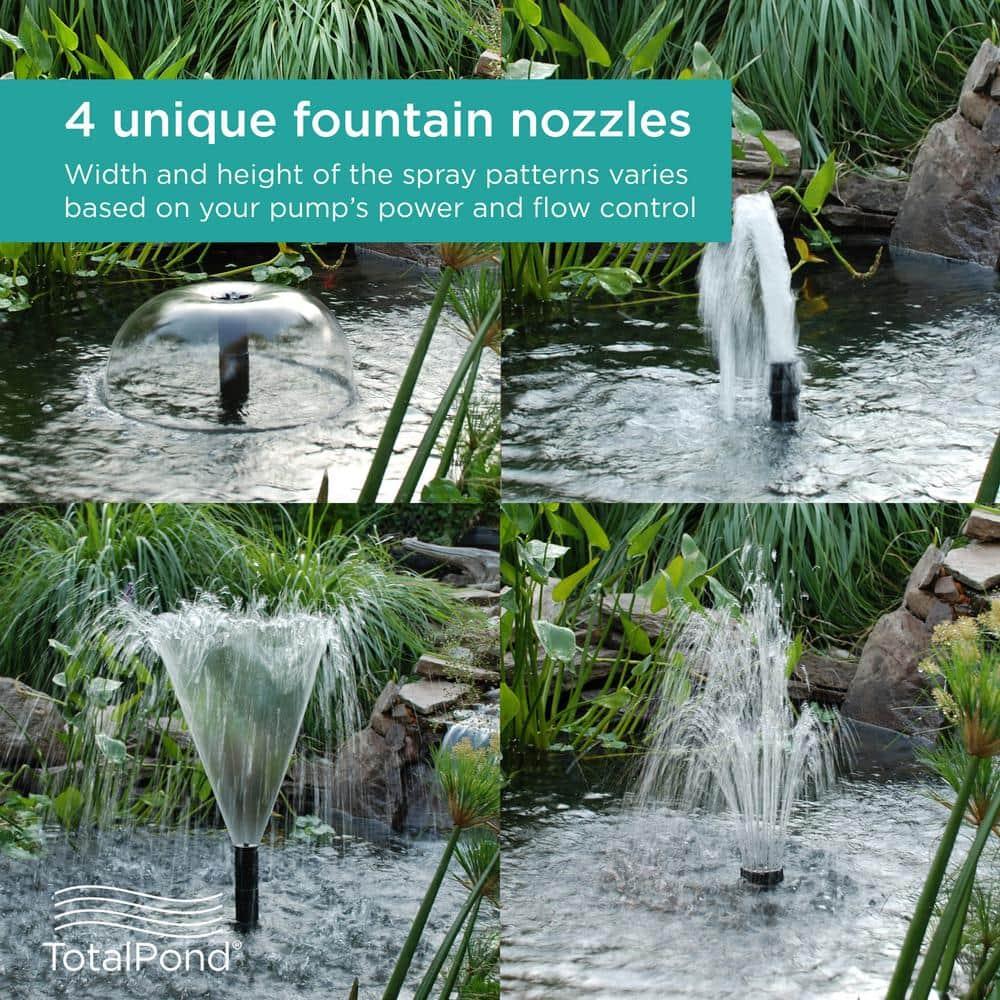 4 unique fountain nozzles

Width and height of the spray patterns varies based on your pump's power and flow control

TotalPond®