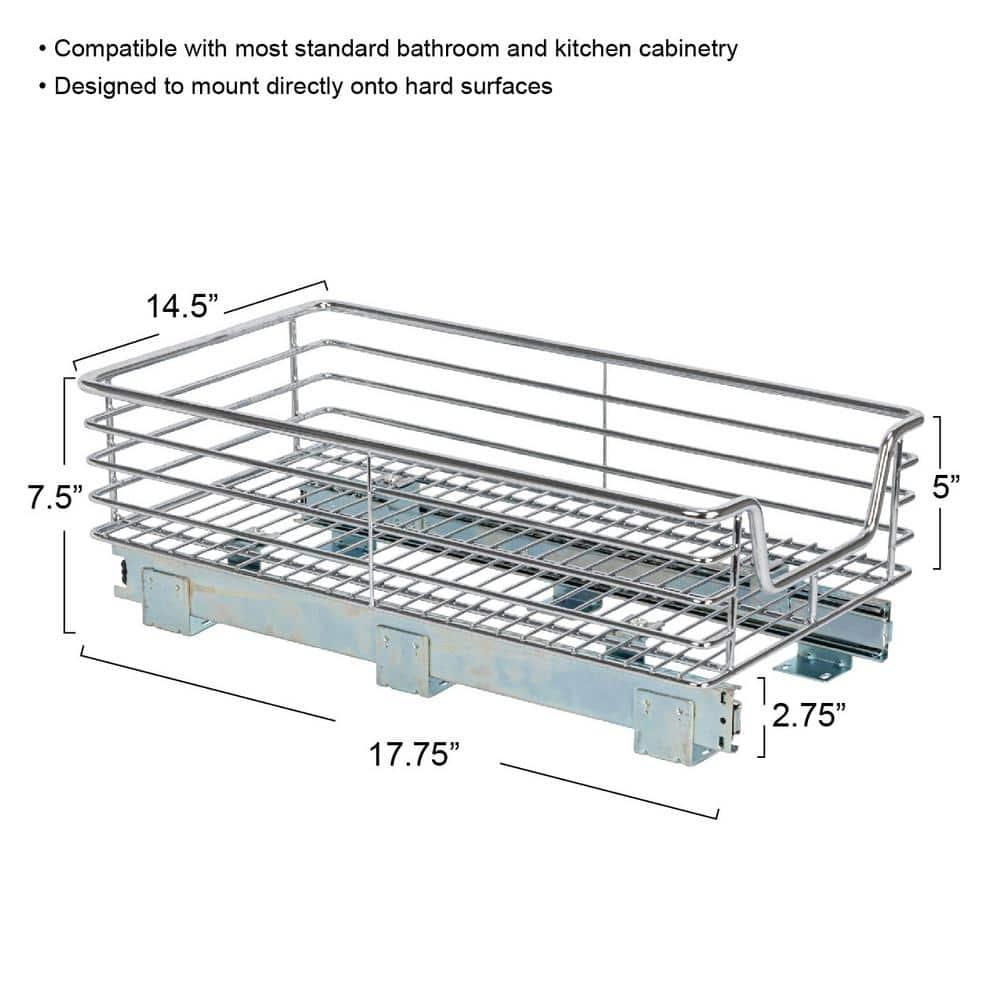 • Compatible with most standard bathroom and kitchen cabinetry
• Designed to mount directly onto hard surfaces

14.5”

7.5”

5”

2.75”

17.75”