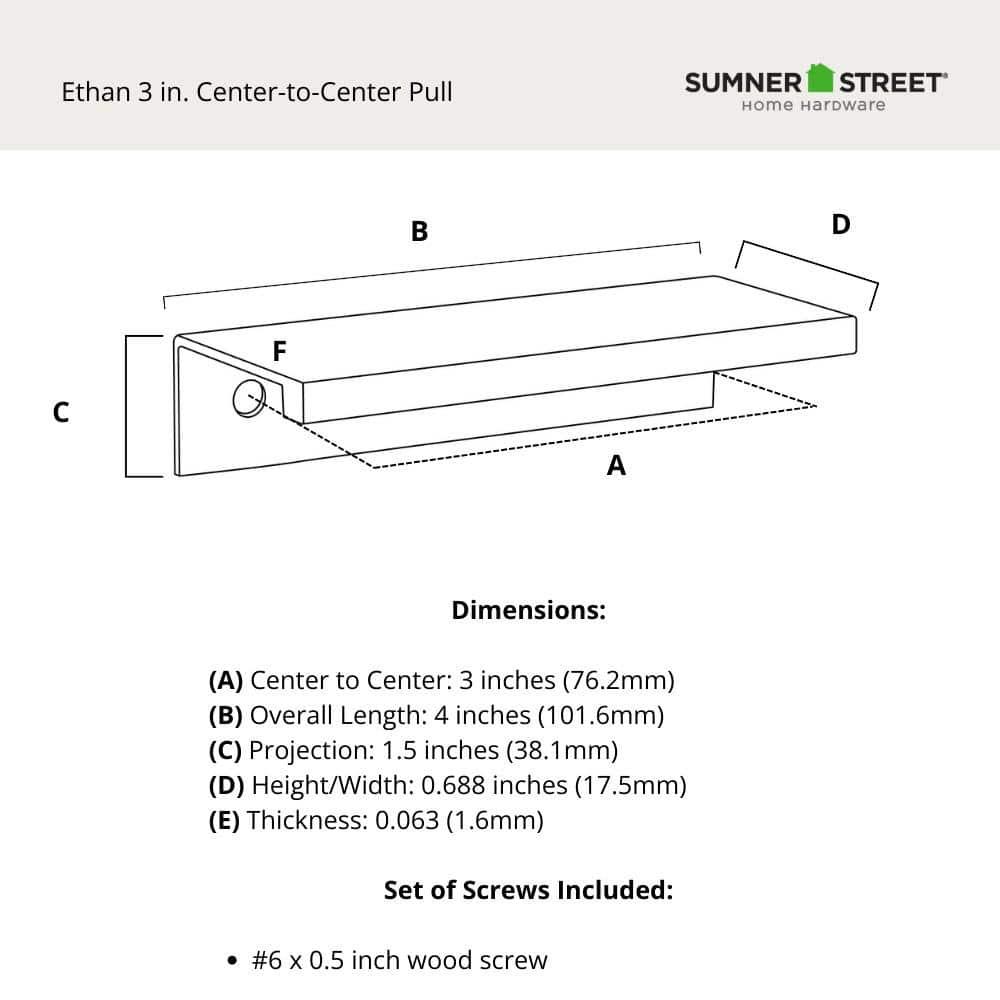 Ethan 3 in. Center-to-Center Pull

SUMNER STREET®
Home Hardware

B

D

F

C

A

Dimensions:

(A) Center to Center: 3 inches (76.2mm)
(B) Overall Length: 4 inches (101.6mm)
(C) Projection: 1.5 inches (38.1mm)
(D) Height/Width: 0.688 inches (17.5mm)
(E) Thickness: 0.063 (1.6mm)

Set of Screws Included:

• #6 x 0.5 inch wood screw