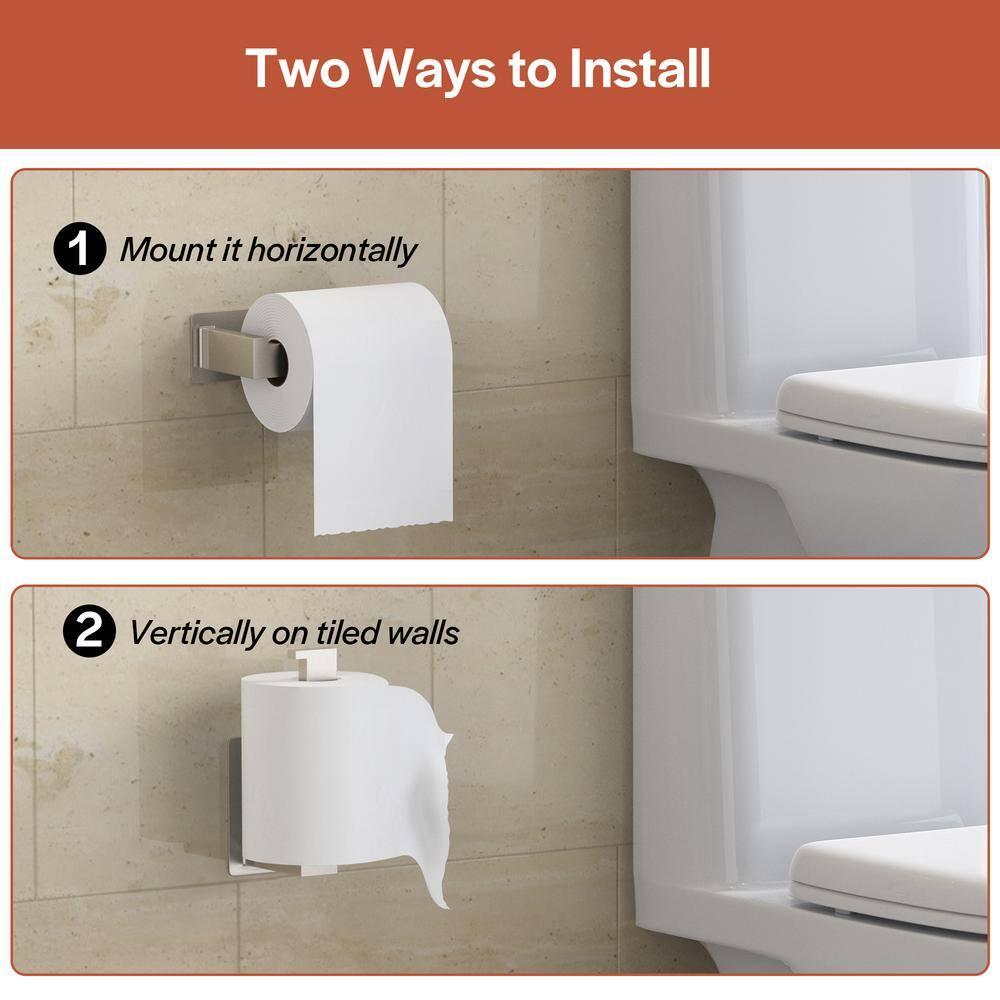 Two Ways to Install

1 Mount it horizontally

2 Vertically on tiled walls