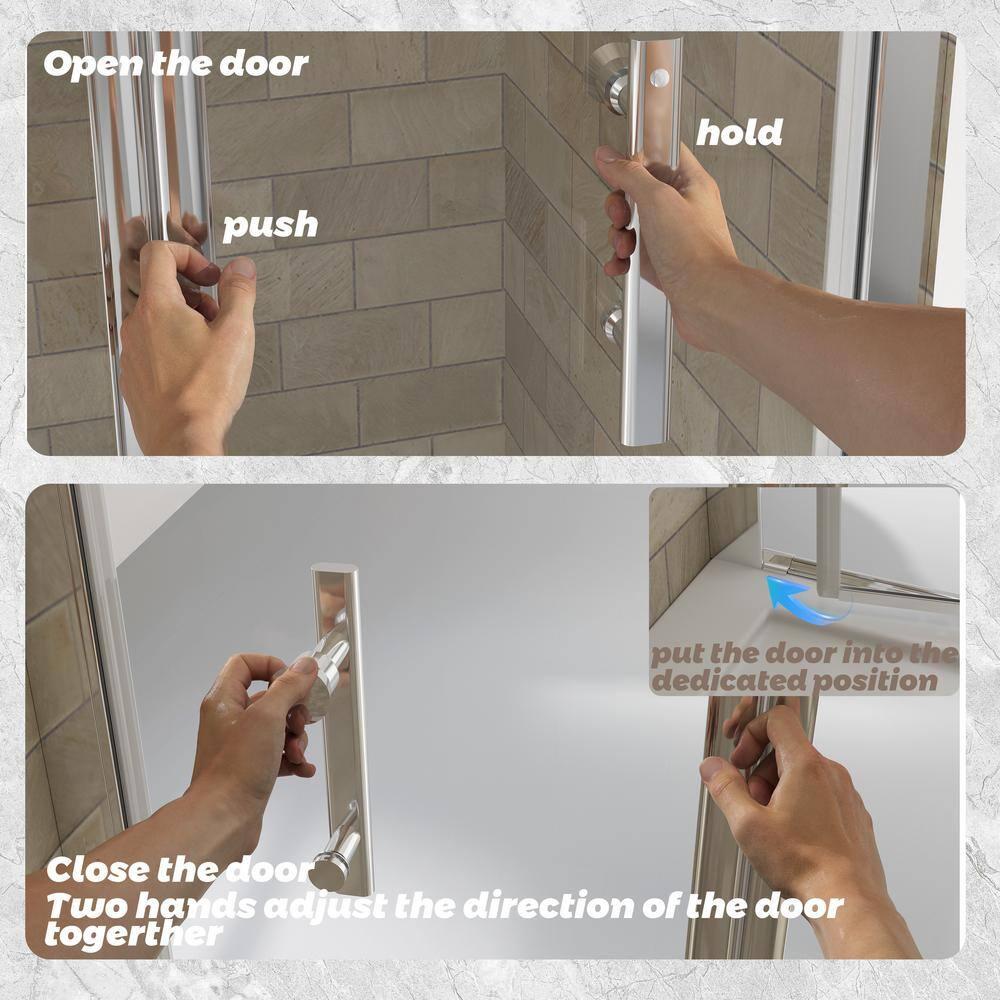 Open the door

push

hold

put the door into the dedicated position

Close the door
Two hands adjust the direction of the door togerther