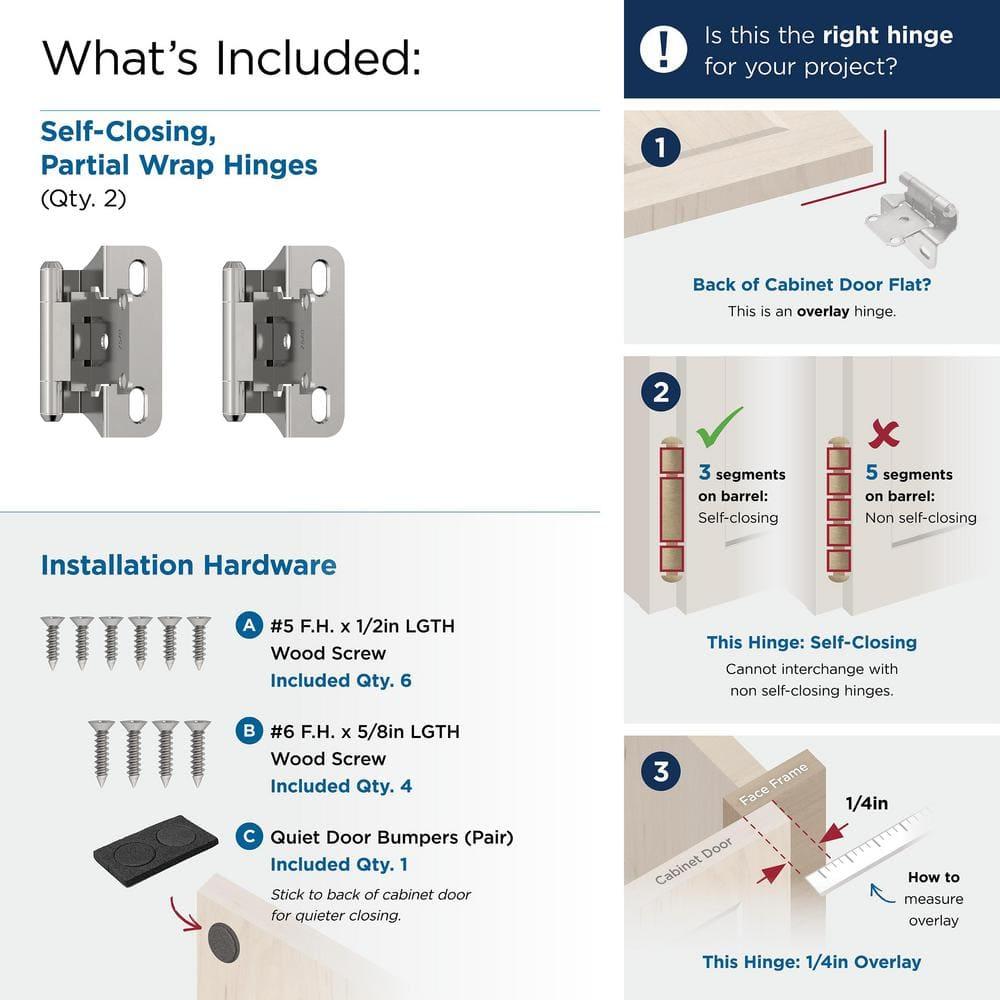 What's Included:

Self-Closing, Partial Wrap Hinges
(Qty. 2)

Installation Hardware

A #5 F.H. x 1/2in LGTH Wood Screw
Included Qty. 6

B #6 F.H. x 5/8in LGTH Wood Screw
Included Qty. 4

C Quiet Door Bumpers (Pair)
Included Qty. 1
Stick to back of cabinet door for quieter closing.

! Is this the right hinge for your project?

1
Back of Cabinet Door Flat?
This is an overlay hinge.

2
3 segments on barrel: Self-closing
5 segments on barrel: Non self-closing
This Hinge: Self-Closing
Cannot interchange with non self-closing hinges.

3
Face Frame
Cabinet Door
1/4in
How to measure overlay
This Hinge: 1/4in Overlay