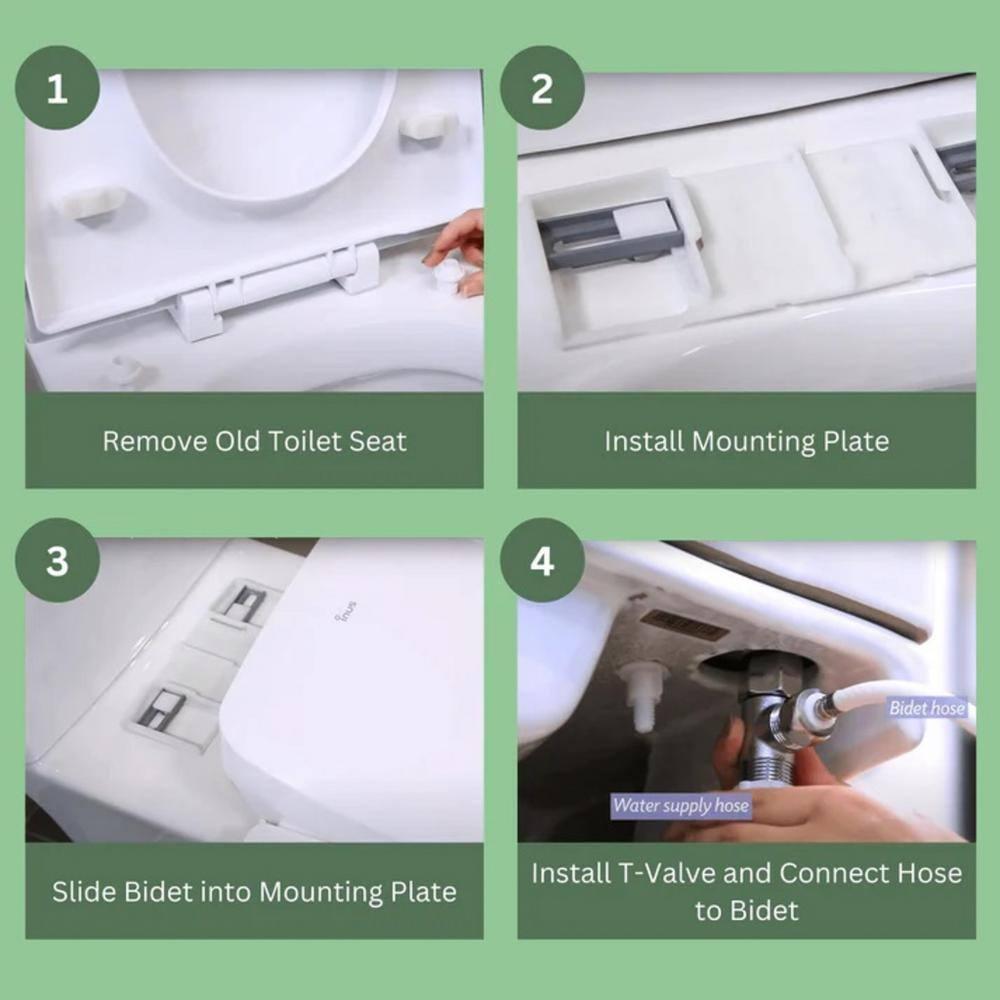 1

Remove Old Toilet Seat

2

Install Mounting Plate

3

snug

Slide Bidet into Mounting Plate

4

Bidet hose

Water supply hose

Install T-Valve and Connect Hose to Bidet