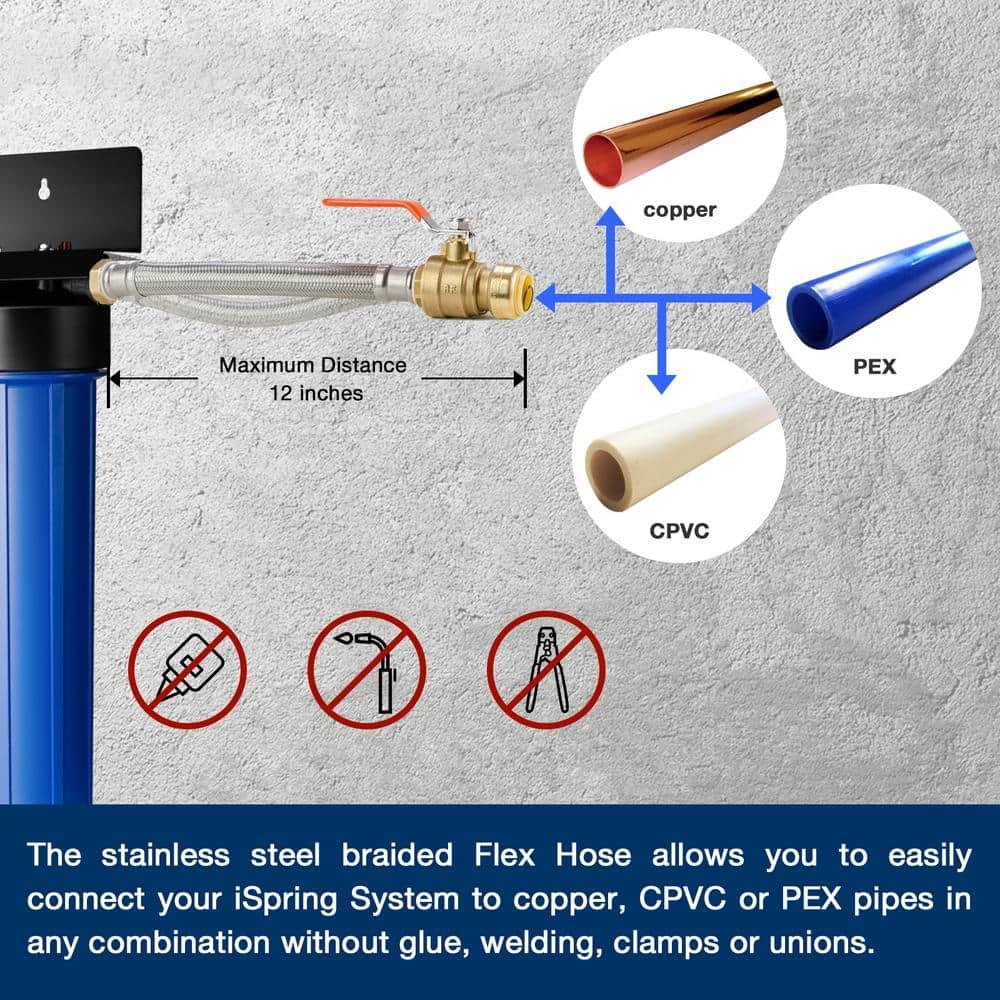 copper

PEX

CPVC

Maximum Distance
12 inches

The stainless steel braided Flex Hose allows you to easily connect your iSpring System to copper, CPVC or PEX pipes in any combination without glue, welding, clamps or unions.