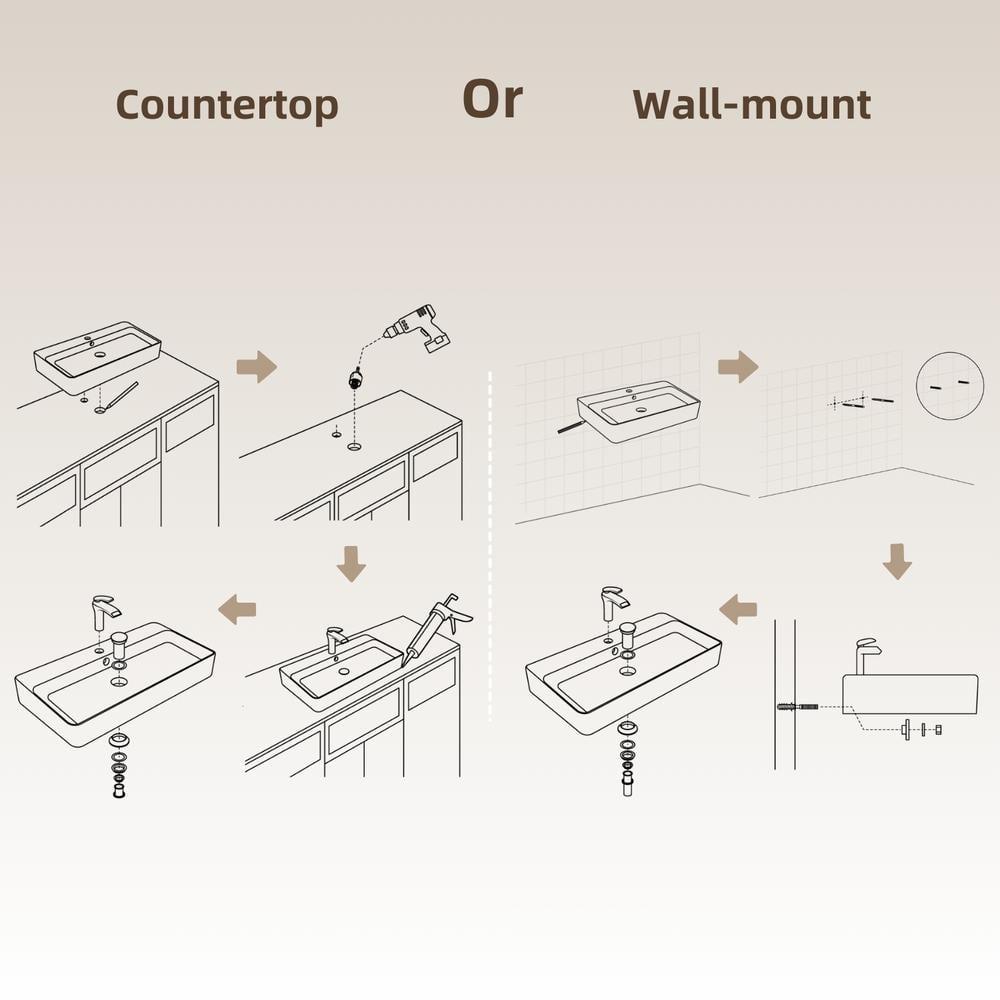 Countertop Or Wall-mount