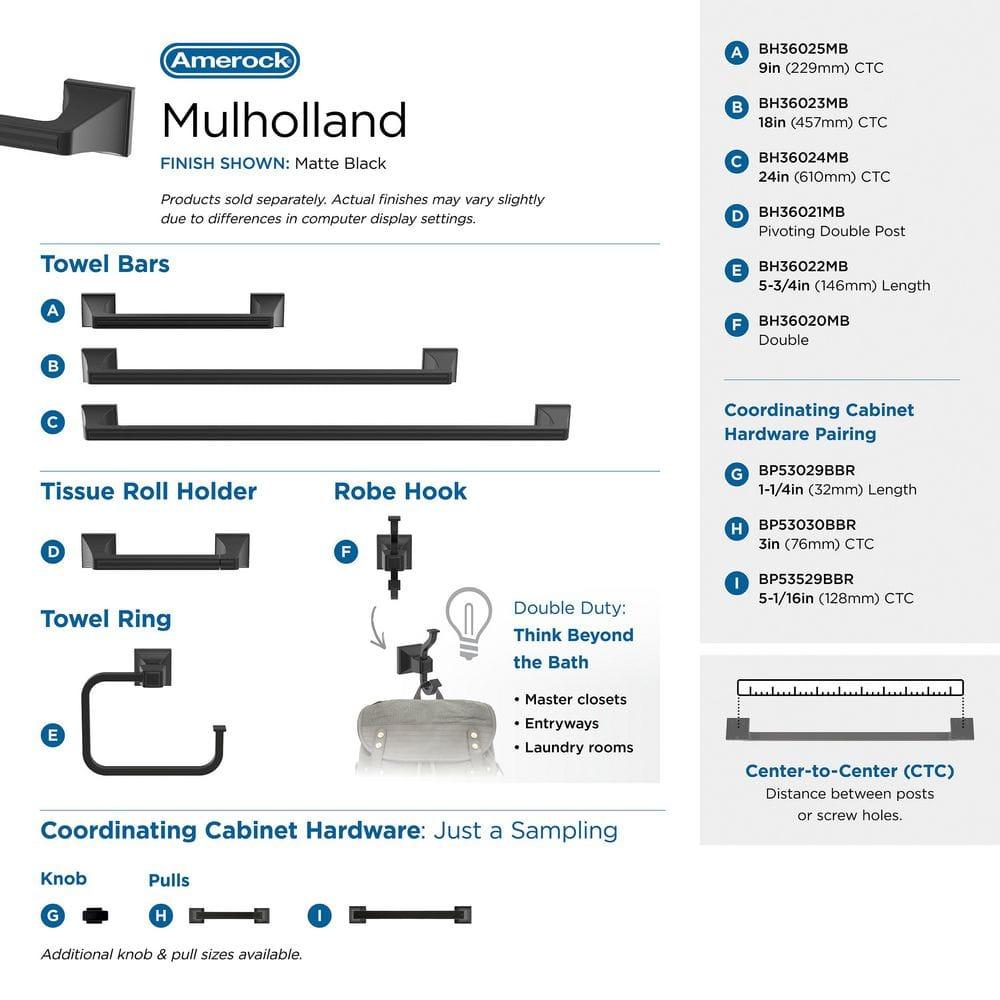 Amerock

Mulholland

FINISH SHOWN: Matte Black

Products sold separately. Actual finishes may vary slightly due to differences in computer display settings.

Towel Bars

A

B

C

Tissue Roll Holder

D

Robe Hook

F

Towel Ring

E

Double Duty: Think Beyond the Bath

• Master closets
• Entryways
• Laundry rooms

Coordinating Cabinet Hardware: Just a Sampling

Knob

G

Pulls

H

I

Additional knob & pull sizes available.

A BH36025MB 9in (229mm) CTC

B BH36023MB 18in (457mm) CTC

C BH36024MB 24in (610mm) CTC

D BH36021MB Pivoting Double Post

E BH36022MB 5-3/4in (146mm) Length

F BH36020MB Double

Coordinating Cabinet Hardware Pairing

G BP53029BBR 1-1/4in (32mm) Length

H BP53030BBR 3in (76mm) CTC

I BP53529BBR 5-1/16in (128mm) CTC

Center-to-Center (CTC)
Distance between posts or screw holes.