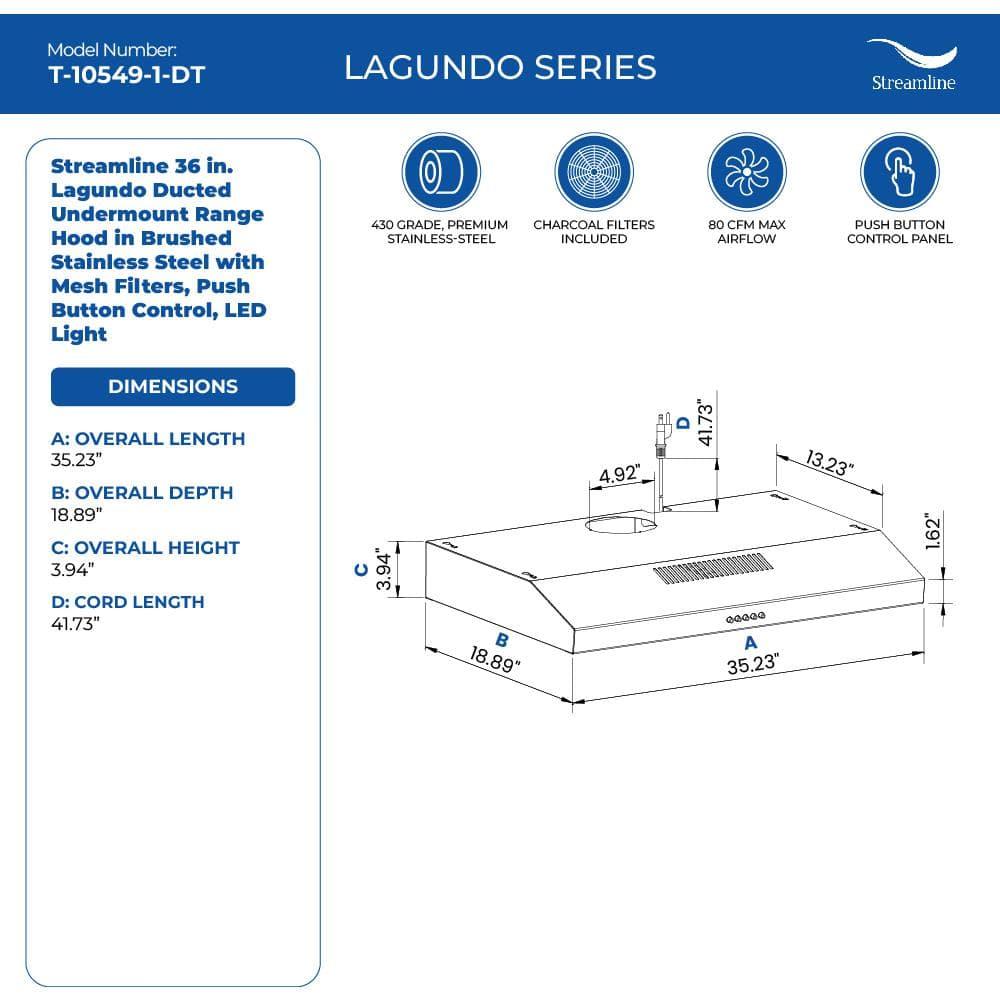 Model Number:
T-10549-1-DT

LAGUNDO SERIES

Streamline

Streamline 36 in. Lagundo Ducted Undermount Range Hood in Brushed Stainless Steel with Mesh Filters, Push Button Control, LED Light

DIMENSIONS

A: OVERALL LENGTH
35.23"

B: OVERALL DEPTH
18.89"

C: OVERALL HEIGHT
3.94"

D: CORD LENGTH
41.73"

430 GRADE, PREMIUM STAINLESS-STEEL

CHARCOAL FILTERS INCLUDED

80 CFM MAX AIRFLOW

PUSH BUTTON CONTROL PANEL

D
41.73"

4.92"

13.23"

1.62"

C
3.94"

B
18.89"

A
35.23"