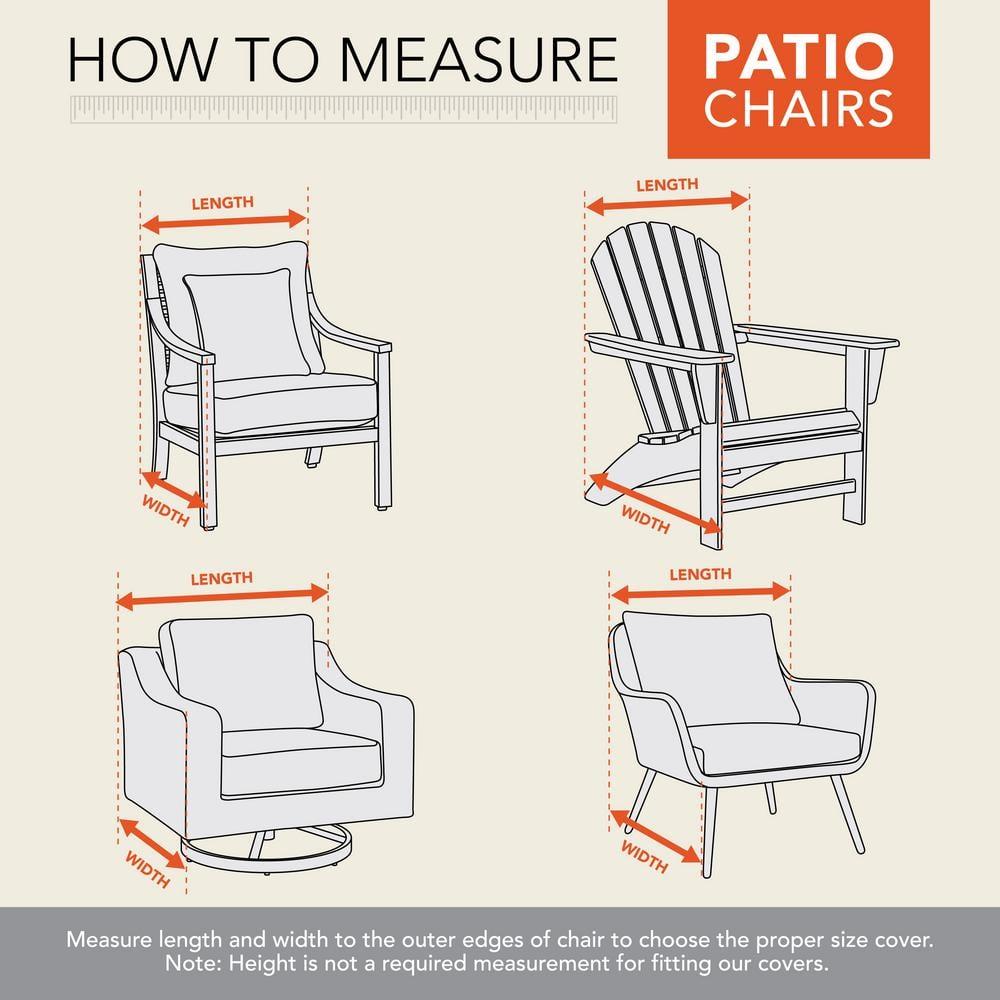 HOW TO MEASURE

PATIO CHAIRS

LENGTH

WIDTH

LENGTH

WIDTH

LENGTH

WIDTH

LENGTH

WIDTH

Measure length and width to the outer edges of chair to choose the proper size cover. Note: Height is not a required measurement for fitting our covers.