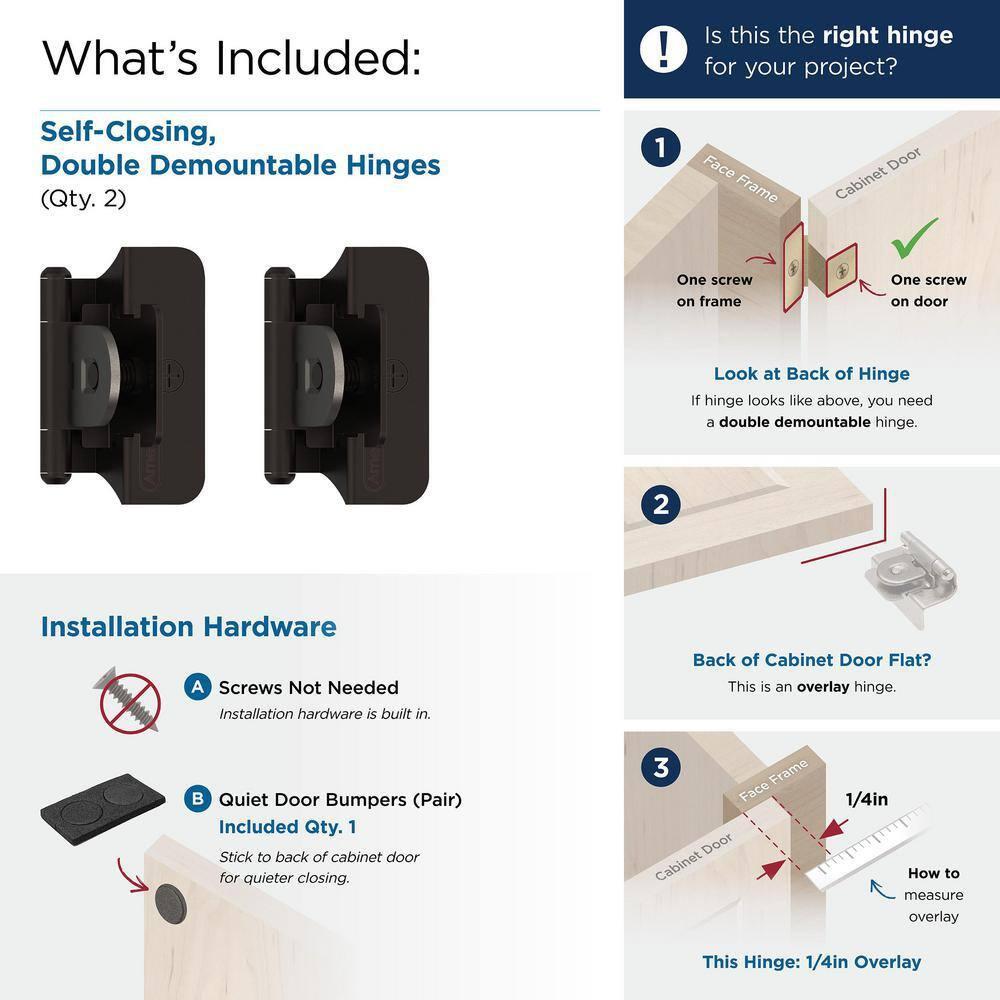 What's Included:

Self-Closing, Double Demountable Hinges
(Qty. 2)

Installation Hardware

A Screws Not Needed
Installation hardware is built in.

B Quiet Door Bumpers (Pair)
Included Qty. 1
Stick to back of cabinet door for quieter closing.

! Is this the right hinge for your project?

1
Face Frame
Cabinet Door
One screw on frame
One screw on door
Look at Back of Hinge
If hinge looks like above, you need a double demountable hinge.

2
Back of Cabinet Door Flat?
This is an overlay hinge.

3
Face Frame
Cabinet Door
1/4in
How to measure overlay
This Hinge: 1/4in Overlay