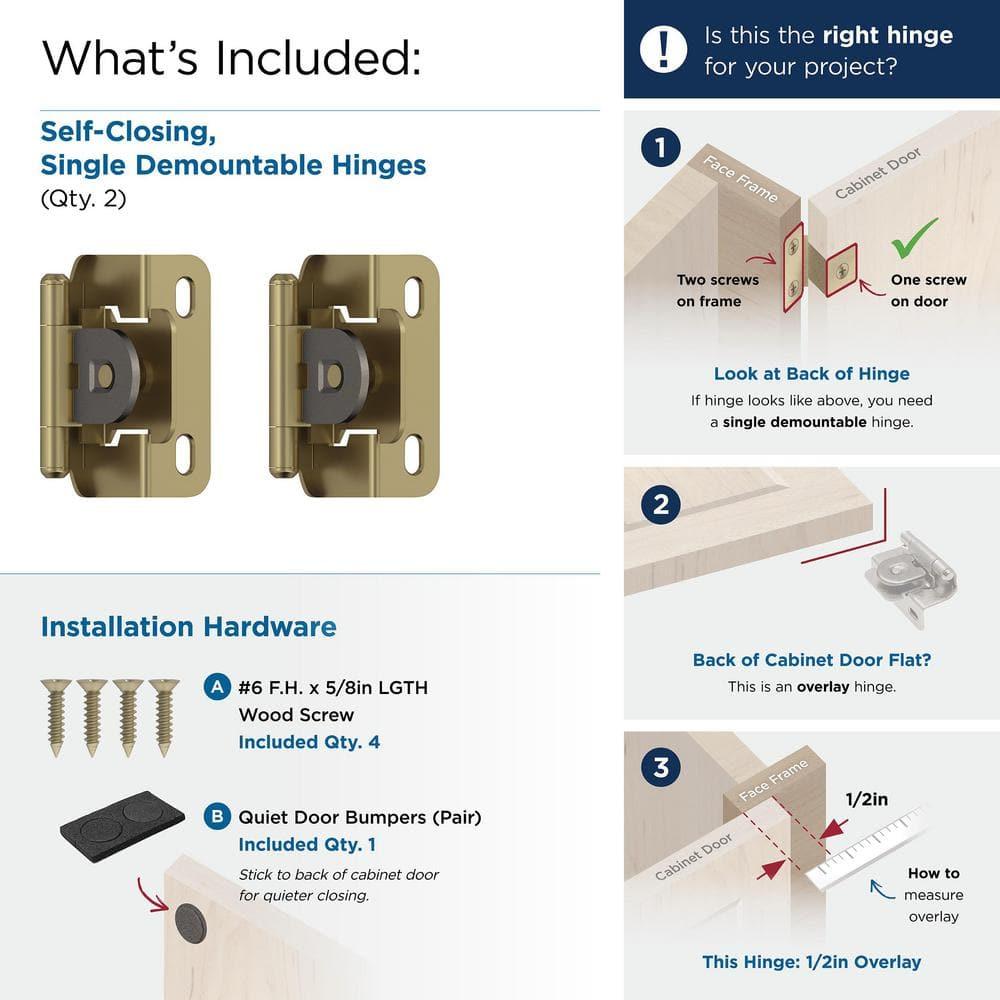 What's Included:

Self-Closing, Single Demountable Hinges
(Qty. 2)

Installation Hardware

A #6 F.H. x 5/8in LGTH Wood Screw
Included Qty. 4

B Quiet Door Bumpers (Pair)
Included Qty. 1
Stick to back of cabinet door for quieter closing.

! Is this the right hinge for your project?

1
Face Frame
Cabinet Door
Two screws on frame
One screw on door
Look at Back of Hinge
If hinge looks like above, you need a single demountable hinge.

2
Back of Cabinet Door Flat?
This is an overlay hinge.

3
Face Frame
Cabinet Door
1/2in
How to measure overlay
This Hinge: 1/2in Overlay