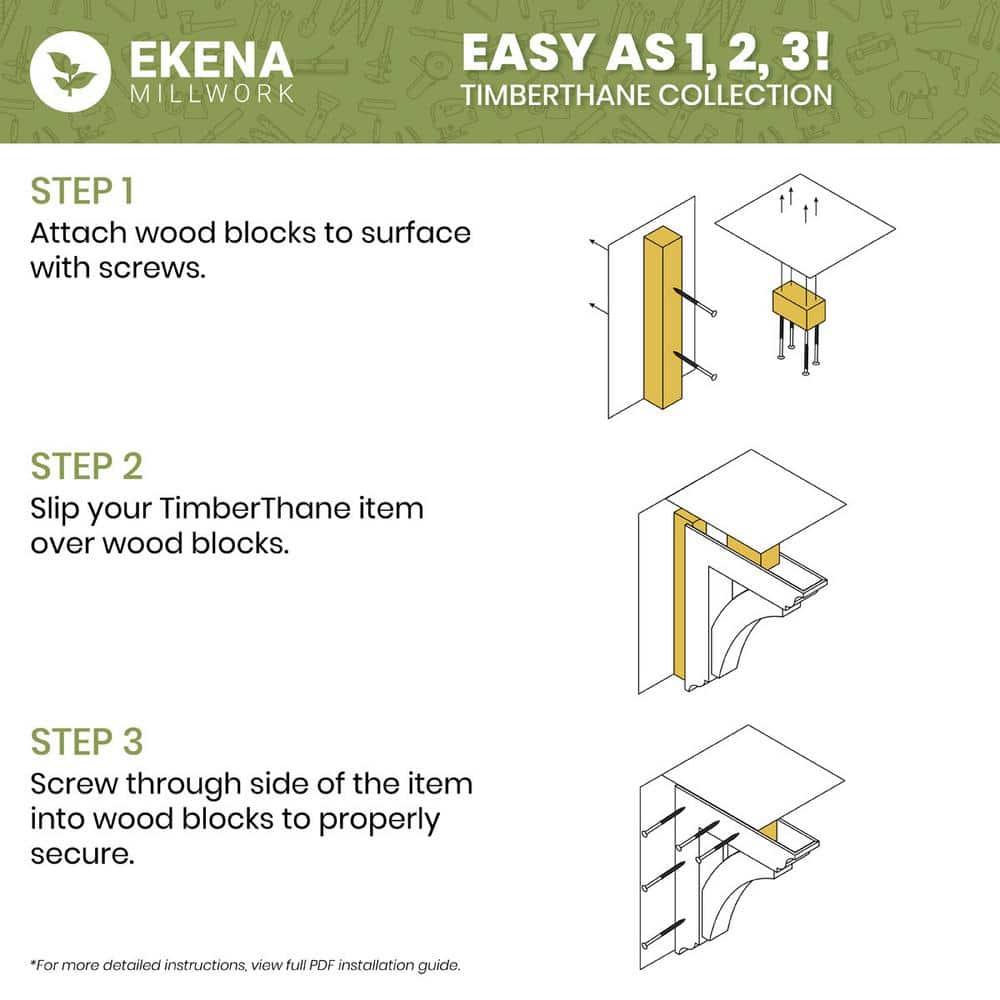 EKENA
MILLWORK

EASY AS 1, 2, 3!
TIMBERTHANE COLLECTION

STEP 1
Attach wood blocks to surface with screws.

STEP 2
Slip your TimberThane item over wood blocks.

STEP 3
Screw through side of the item into wood blocks to properly secure.

*For more detailed instructions, view full PDF installation guide.