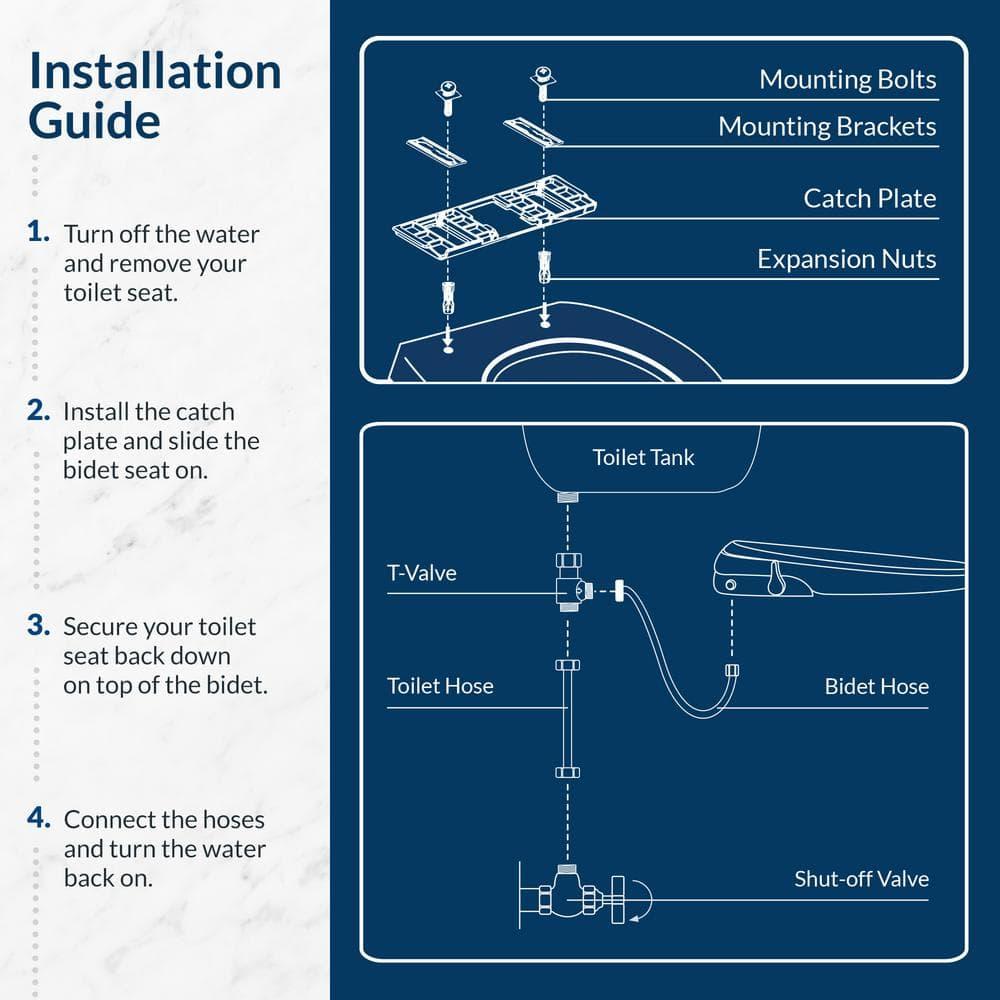 Installation Guide

1. Turn off the water and remove your toilet seat.

2. Install the catch plate and slide the bidet seat on.

3. Secure your toilet seat back down on top of the bidet.

4. Connect the hoses and turn the water back on.

Mounting Bolts

Mounting Brackets

Catch Plate

Expansion Nuts

Toilet Tank

T-Valve

Toilet Hose

Bidet Hose

Shut-off Valve