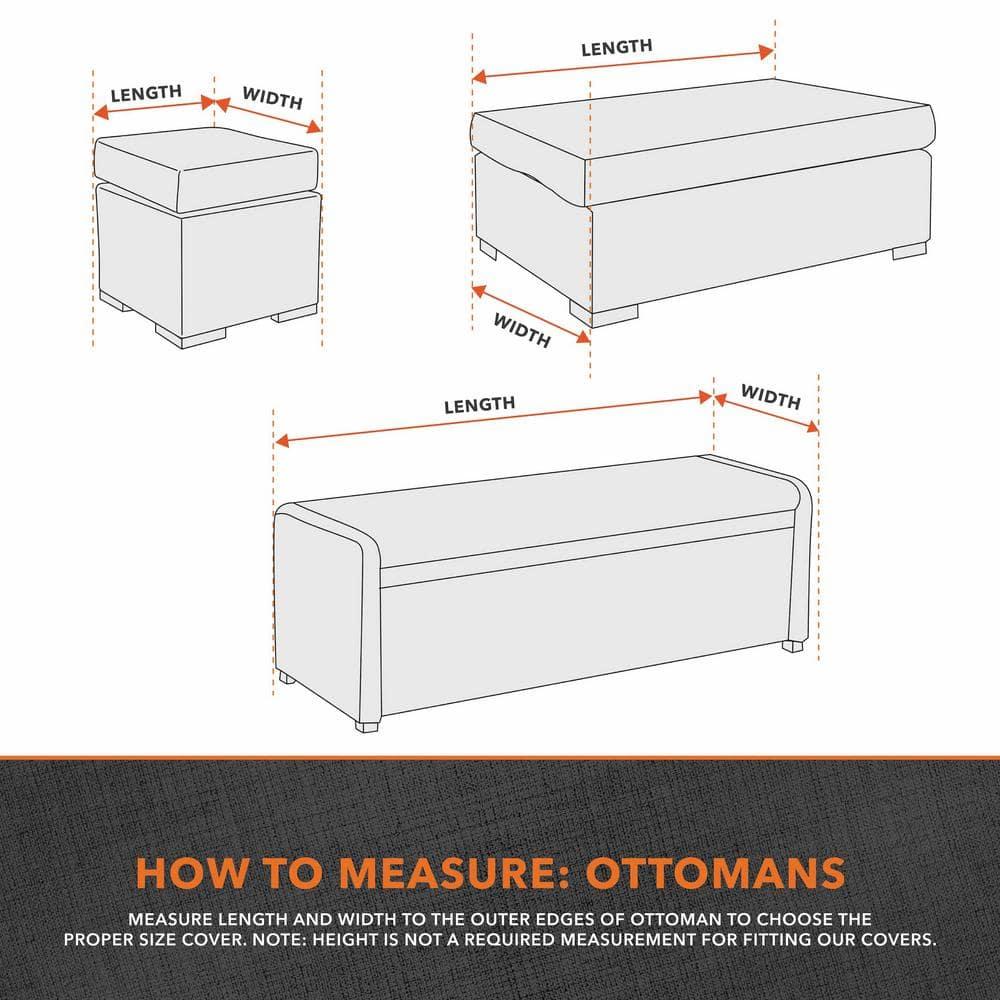 LENGTH
WIDTH

LENGTH
WIDTH

LENGTH
WIDTH

HOW TO MEASURE: OTTOMANS

MEASURE LENGTH AND WIDTH TO THE OUTER EDGES OF OTTOMAN TO CHOOSE THE PROPER SIZE COVER. NOTE: HEIGHT IS NOT A REQUIRED MEASUREMENT FOR FITTING OUR COVERS.