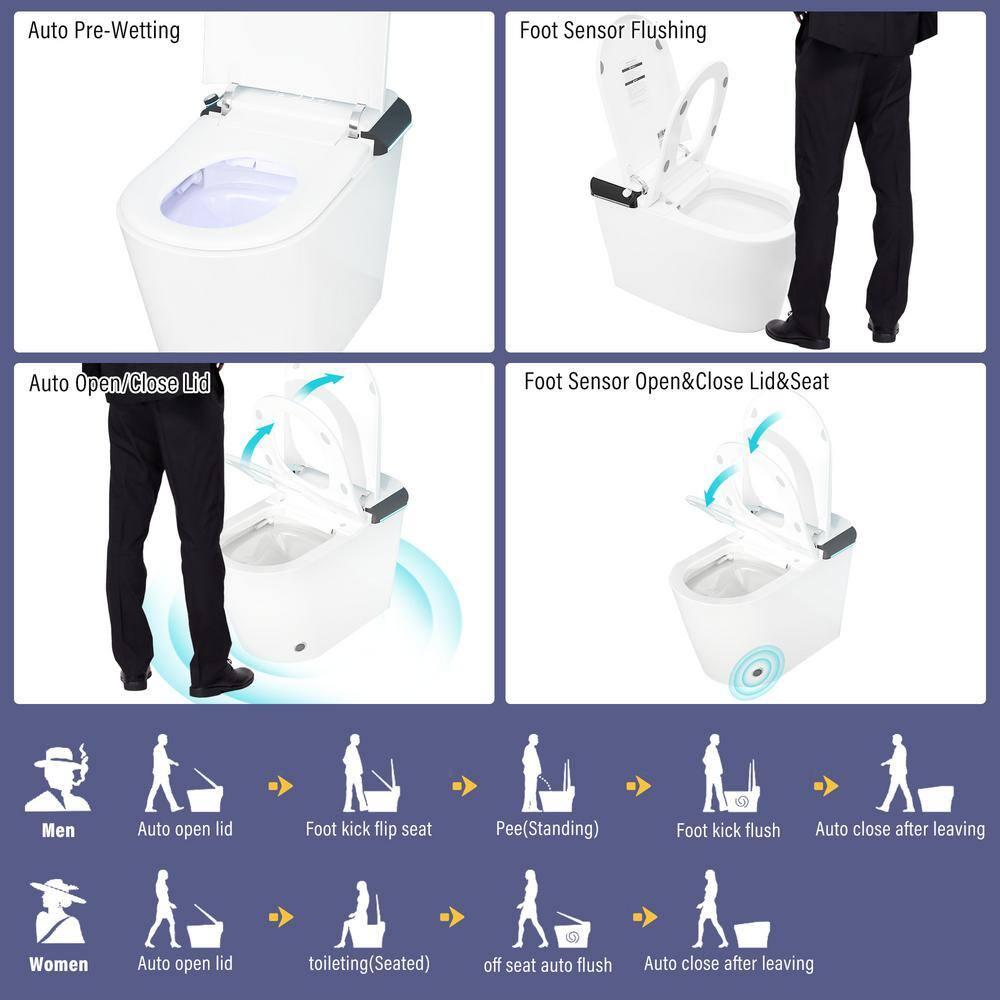 Auto Pre-Wetting

Foot Sensor Flushing

Auto Open/Close Lid

Foot Sensor Open&Close Lid&Seat

Men

Auto open lid

Foot kick flip seat

Pee(Standing)

Foot kick flush

Auto close after leaving

Women

Auto open lid

toileting(Seated)

off seat auto flush

Auto close after leaving