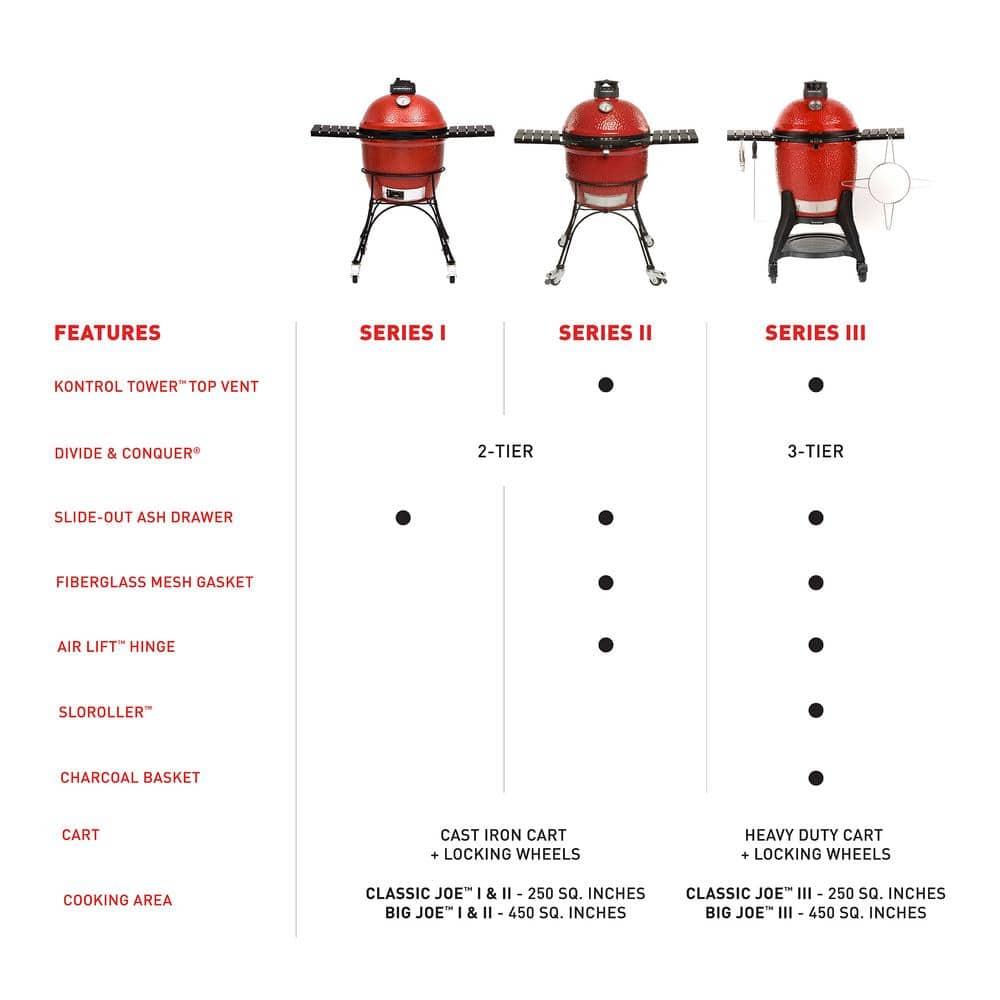 | FEATURES | SERIES I | SERIES II | SERIES III |
|---|---|---|---|
| KONTROL TOWER™ TOP VENT | | ● | ● |
| DIVIDE & CONQUER® | 2-TIER | 2-TIER | 3-TIER |
| SLIDE-OUT ASH DRAWER | ● | ● | ● |
| FIBERGLASS MESH GASKET | | ● | ● |
| AIR LIFT™ HINGE | | ● | ● |
| SLOROLLER™ | | | ● |
| CHARCOAL BASKET | | | ● |
| CART | CAST IRON CART + LOCKING WHEELS | CAST IRON CART + LOCKING WHEELS | HEAVY DUTY CART + LOCKING WHEELS |
| COOKING AREA | CLASSIC JOE™ I & II - 250 SQ. INCHES BIG JOE™ I & II - 450 SQ. INCHES | CLASSIC JOE™ I & II - 250 SQ. INCHES BIG JOE™ I & II - 450 SQ. INCHES | CLASSIC JOE™ III - 250 SQ. INCHES BIG JOE™ III - 450 SQ. INCHES |