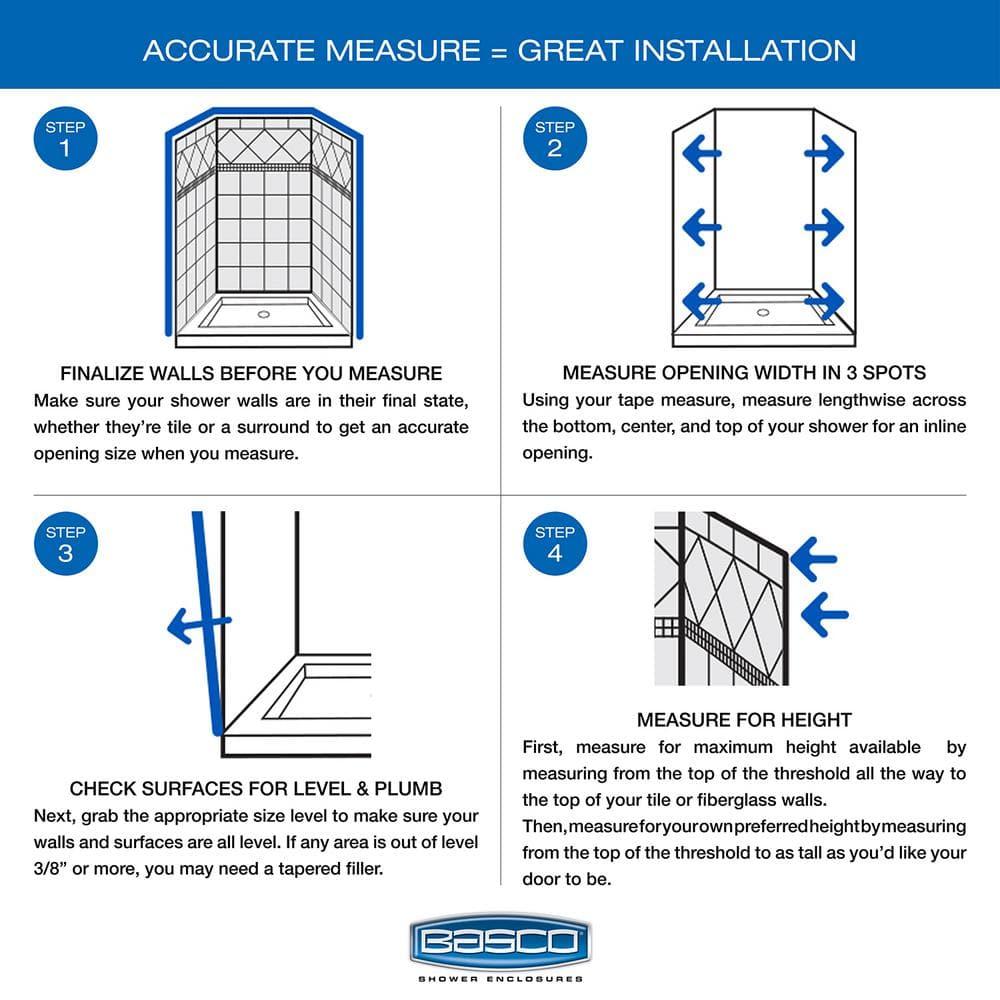 ACCURATE MEASURE = GREAT INSTALLATION

STEP
1

FINALIZE WALLS BEFORE YOU MEASURE
Make sure your shower walls are in their final state, whether they're tile or a surround to get an accurate opening size when you measure.

STEP
2

MEASURE OPENING WIDTH IN 3 SPOTS
Using your tape measure, measure lengthwise across the bottom, center, and top of your shower for an inline opening.

STEP
3

CHECK SURFACES FOR LEVEL & PLUMB
Next, grab the appropriate size level to make sure your walls and surfaces are all level. If any area is out of level 3/8" or more, you may need a tapered filler.

STEP
4

MEASURE FOR HEIGHT
First, measure for maximum height available by measuring from the top of the threshold all the way to the top of your tile or fiberglass walls.
Then, measure for your own preferred height by measuring from the top of the threshold to as tall as you'd like your door to be.

BASCO
SHOWER ENCLOSURES