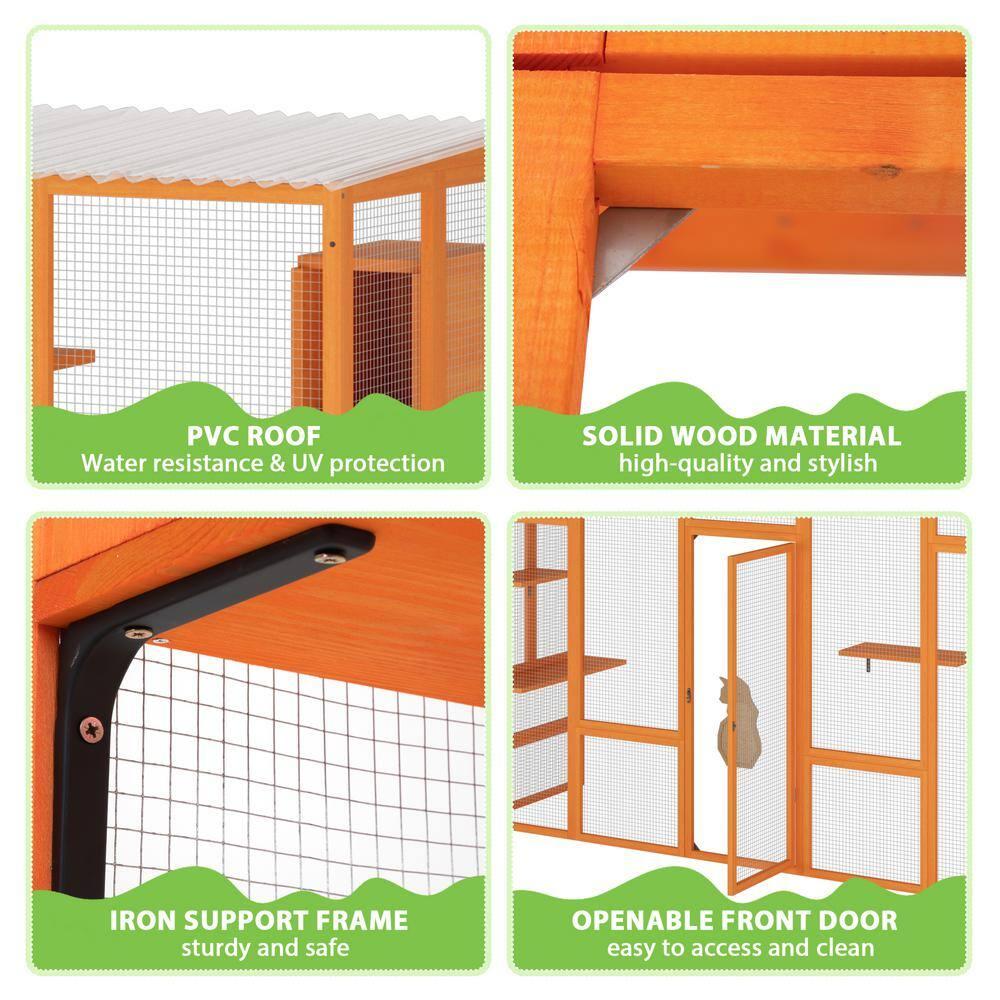 PVC ROOF
Water resistance & UV protection

SOLID WOOD MATERIAL
high-quality and stylish

IRON SUPPORT FRAME
sturdy and safe

OPENABLE FRONT DOOR
easy to access and clean