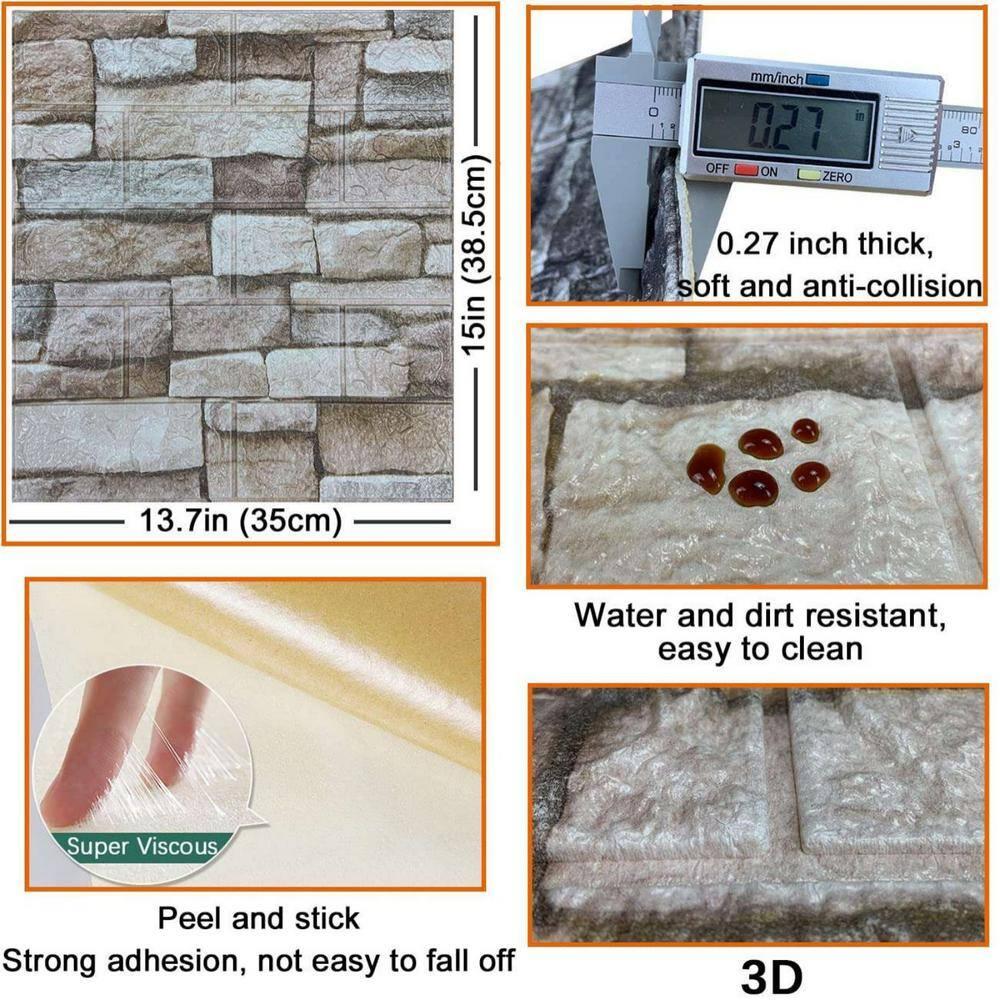 15in (38.5cm)

13.7in (35cm)

mm/inch

0.27 in

OFF ON ZERO

0.27 inch thick,
soft and anti-collision

Water and dirt resistant,
easy to clean

Super Viscous

Peel and stick
Strong adhesion, not easy to fall off

3D