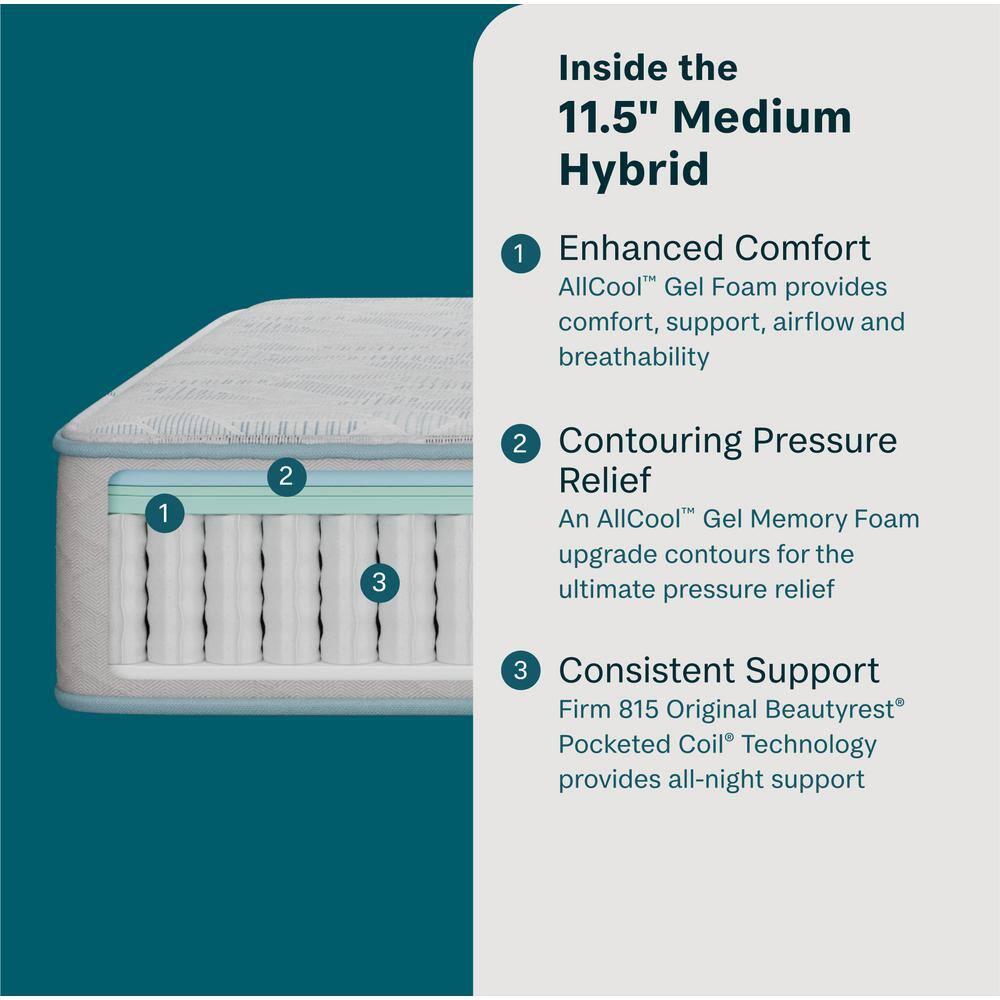 2

1

3

Inside the
11.5" Medium Hybrid

1 Enhanced Comfort
AllCool™ Gel Foam provides comfort, support, airflow and breathability

2 Contouring Pressure Relief
An AllCool™ Gel Memory Foam upgrade contours for the ultimate pressure relief

3 Consistent Support
Firm 815 Original Beautyrest® Pocketed Coil® Technology provides all-night support