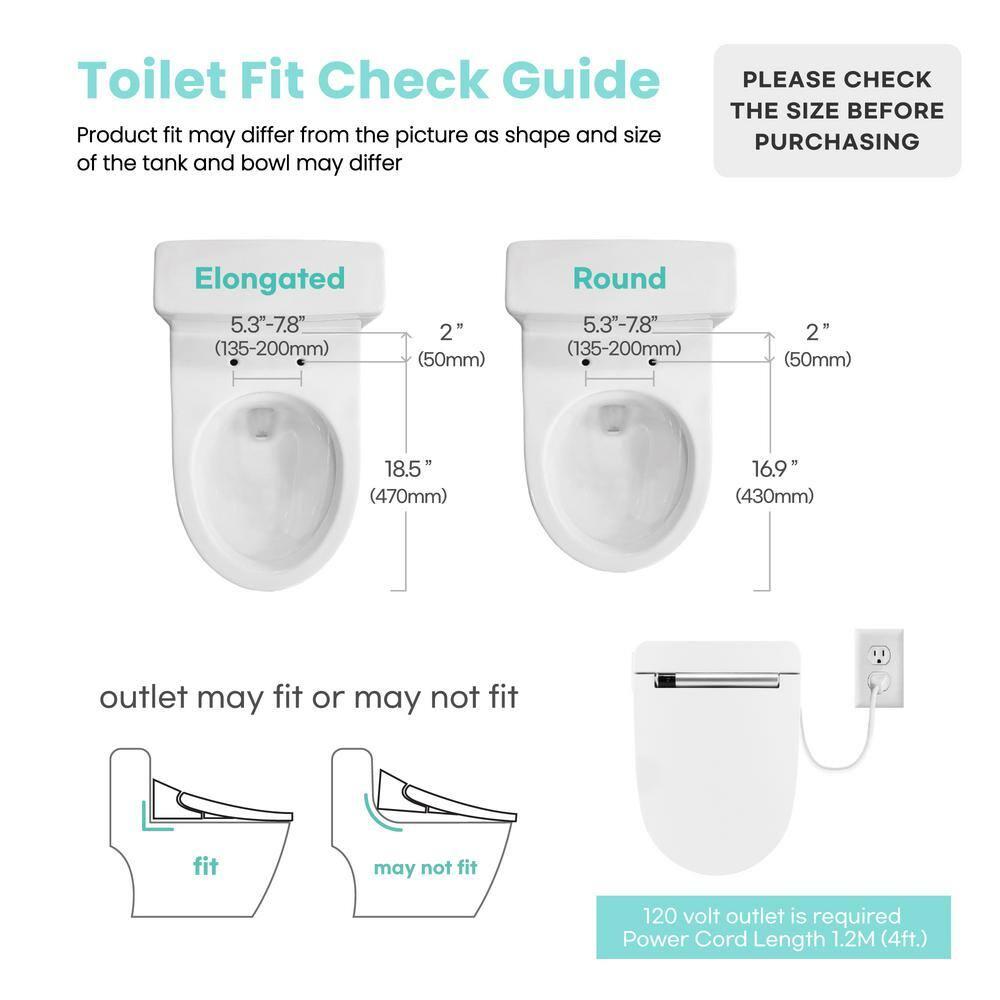 Toilet Fit Check Guide

Product fit may differ from the picture as shape and size of the tank and bowl may differ

PLEASE CHECK THE SIZE BEFORE PURCHASING

Elongated

5.3"-7.8"
(135-200mm)

2"
(50mm)

18.5"
(470mm)

Round

5.3"-7.8"
(135-200mm)

2"
(50mm)

16.9"
(430mm)

outlet may fit or may not fit

fit

may not fit

120 volt outlet is required
Power Cord Length 1.2M (4ft.)